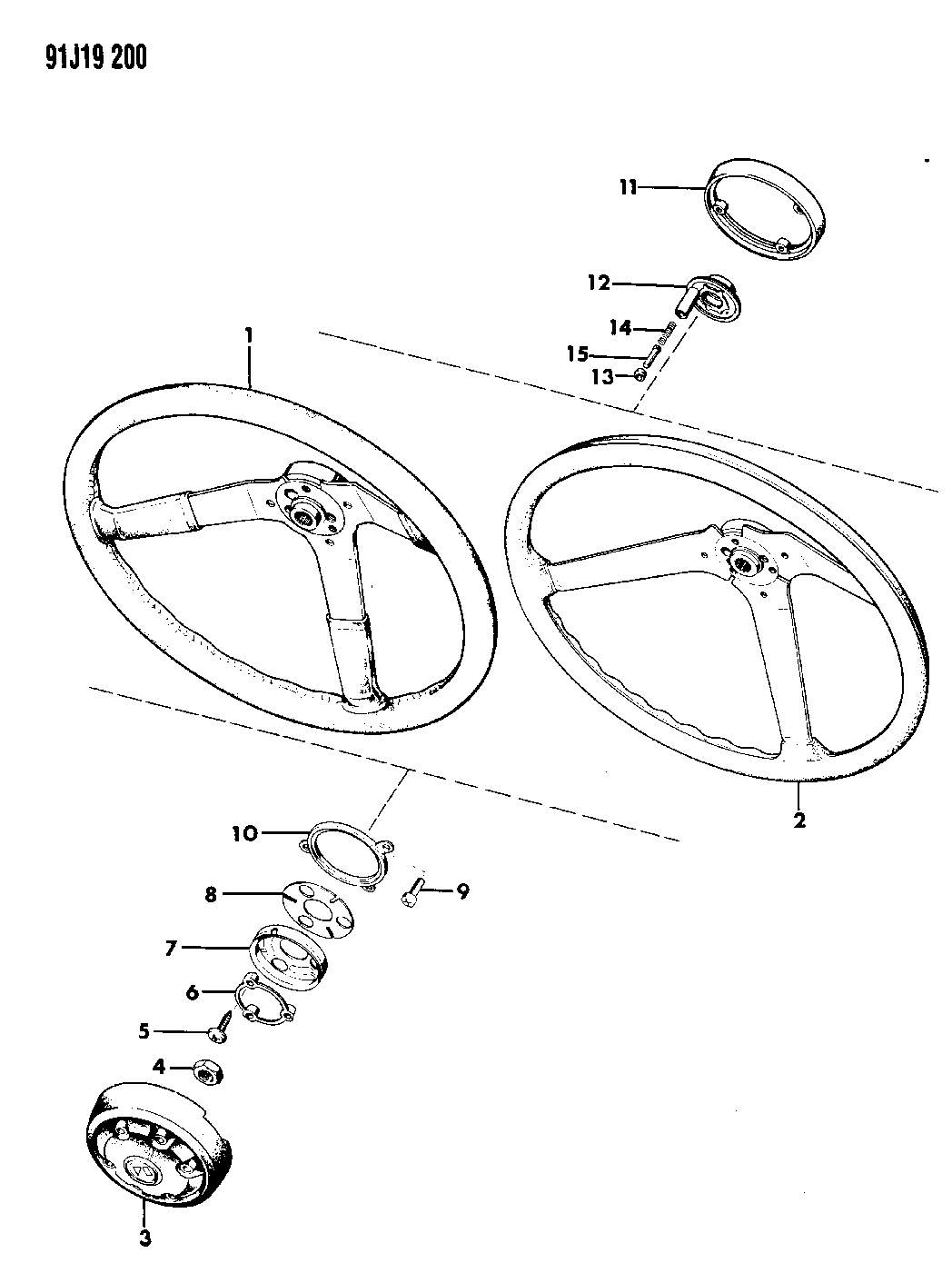 91J19 200

11

12

14

15

13

1

2

10

8

9

7

6

5

4

3