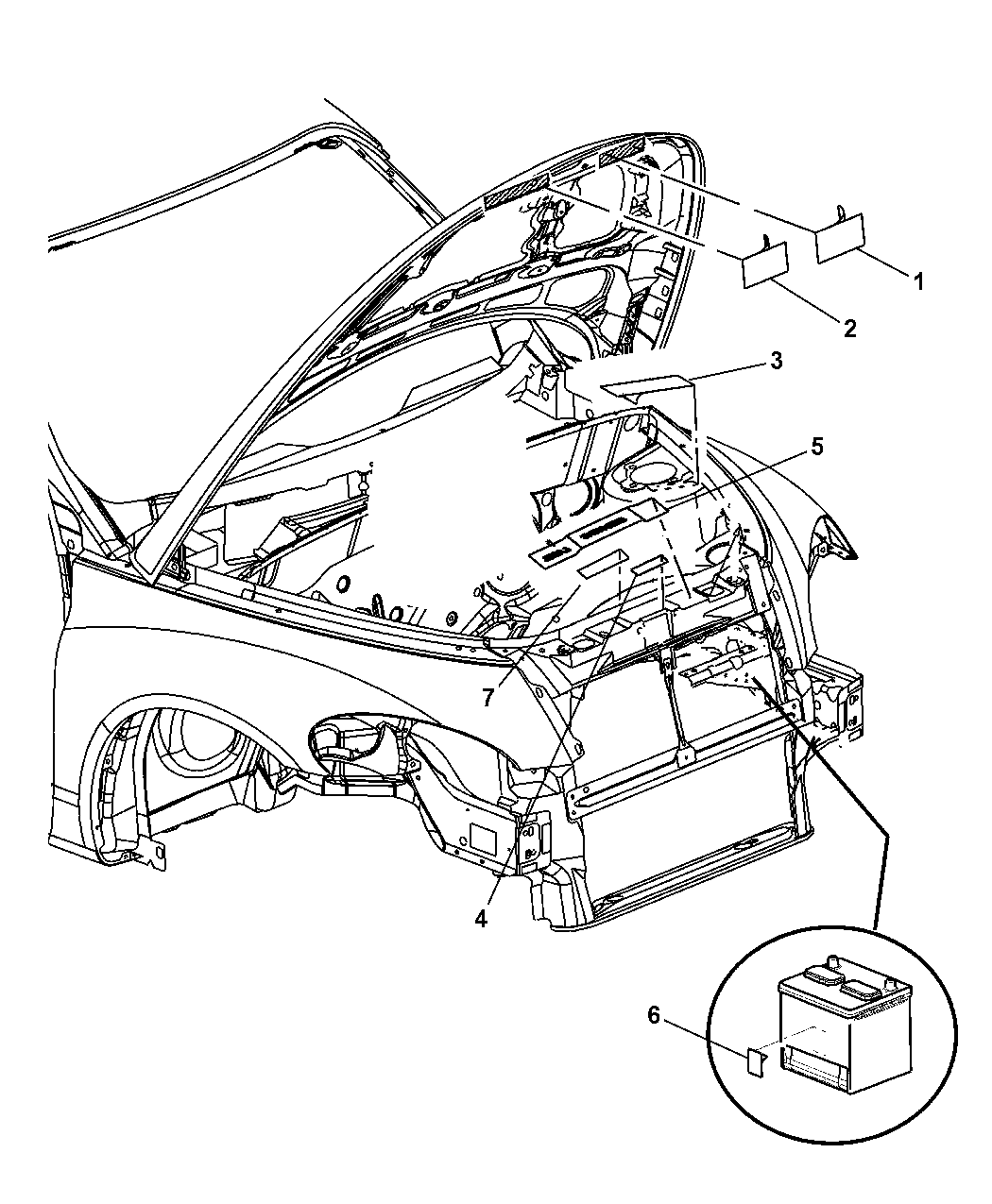 1
2
3
5
7
4
6