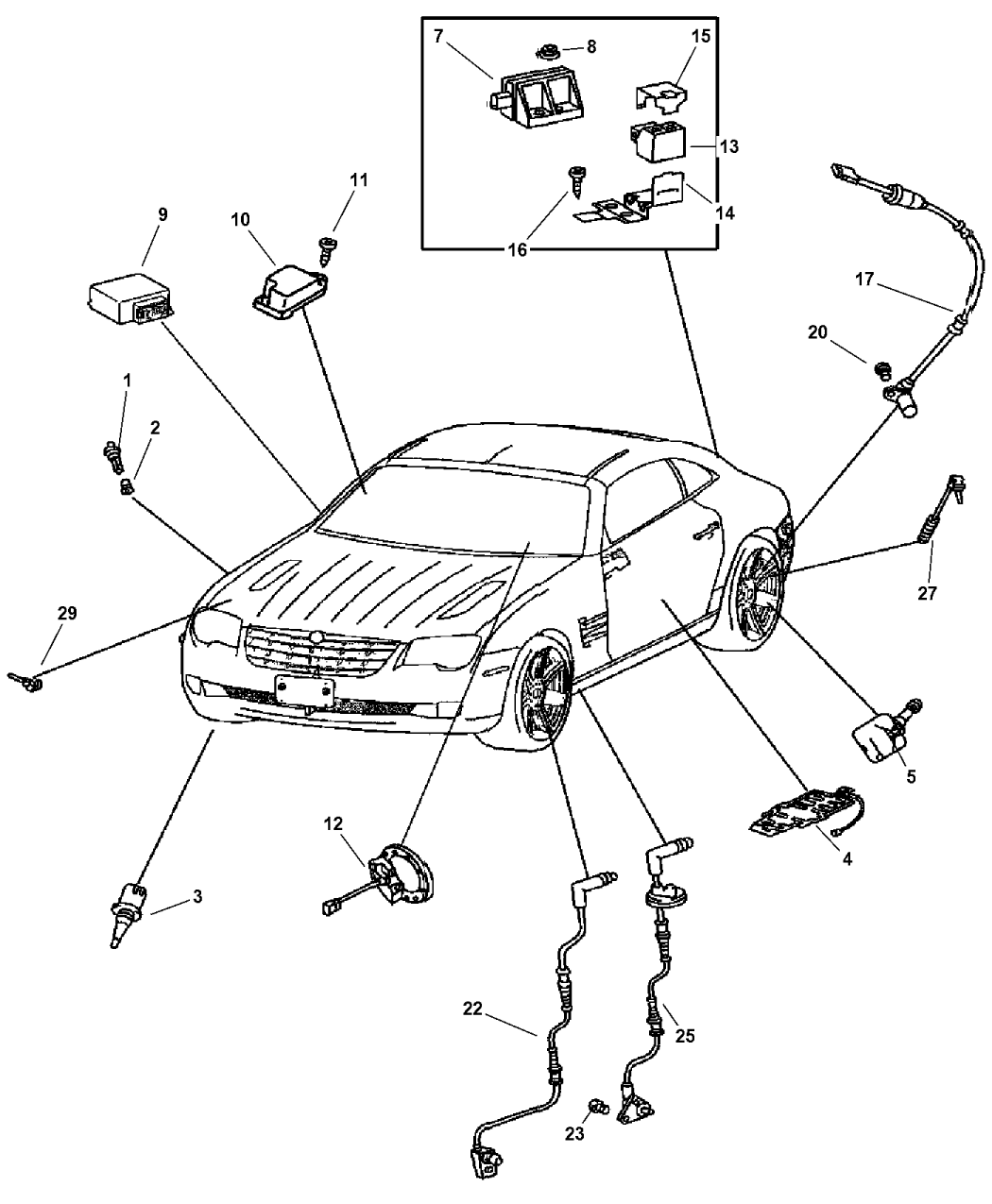 7
8
15
13
14
16
11
10
9
17
20
1
2
27
29
5
4
12
3
22
25
23