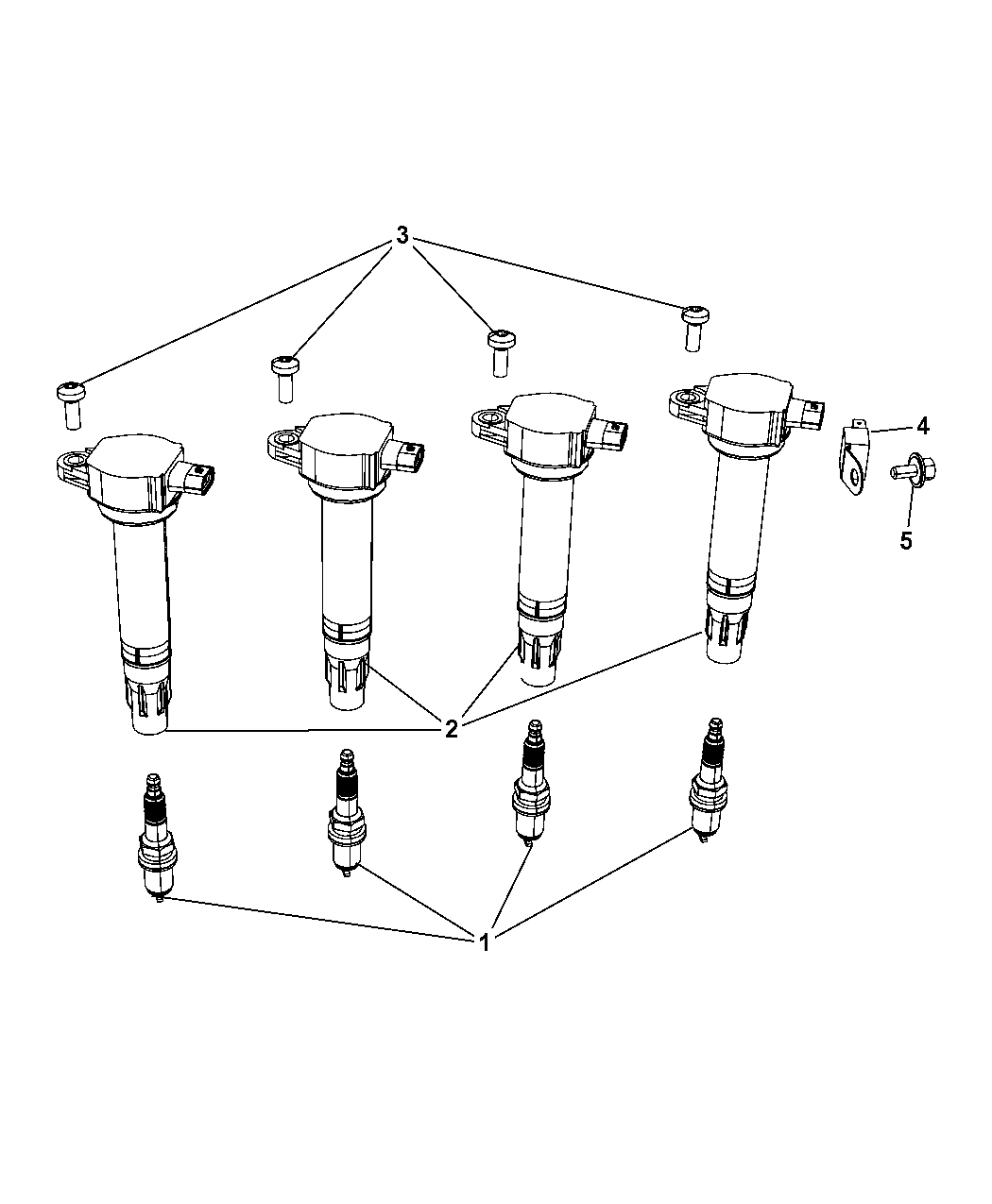 3
4
5
2
1