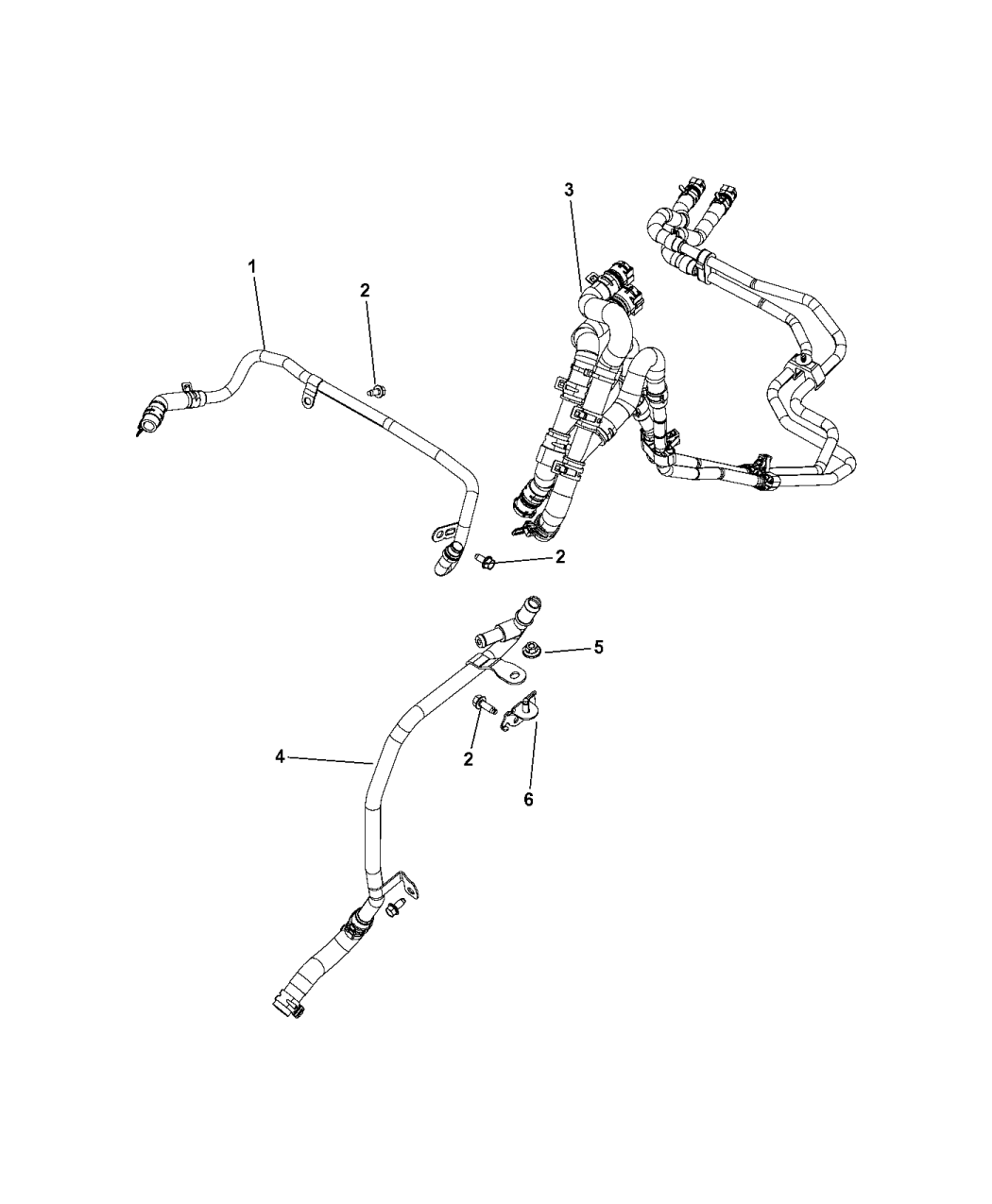 3
1
2
2
5
4
2
6