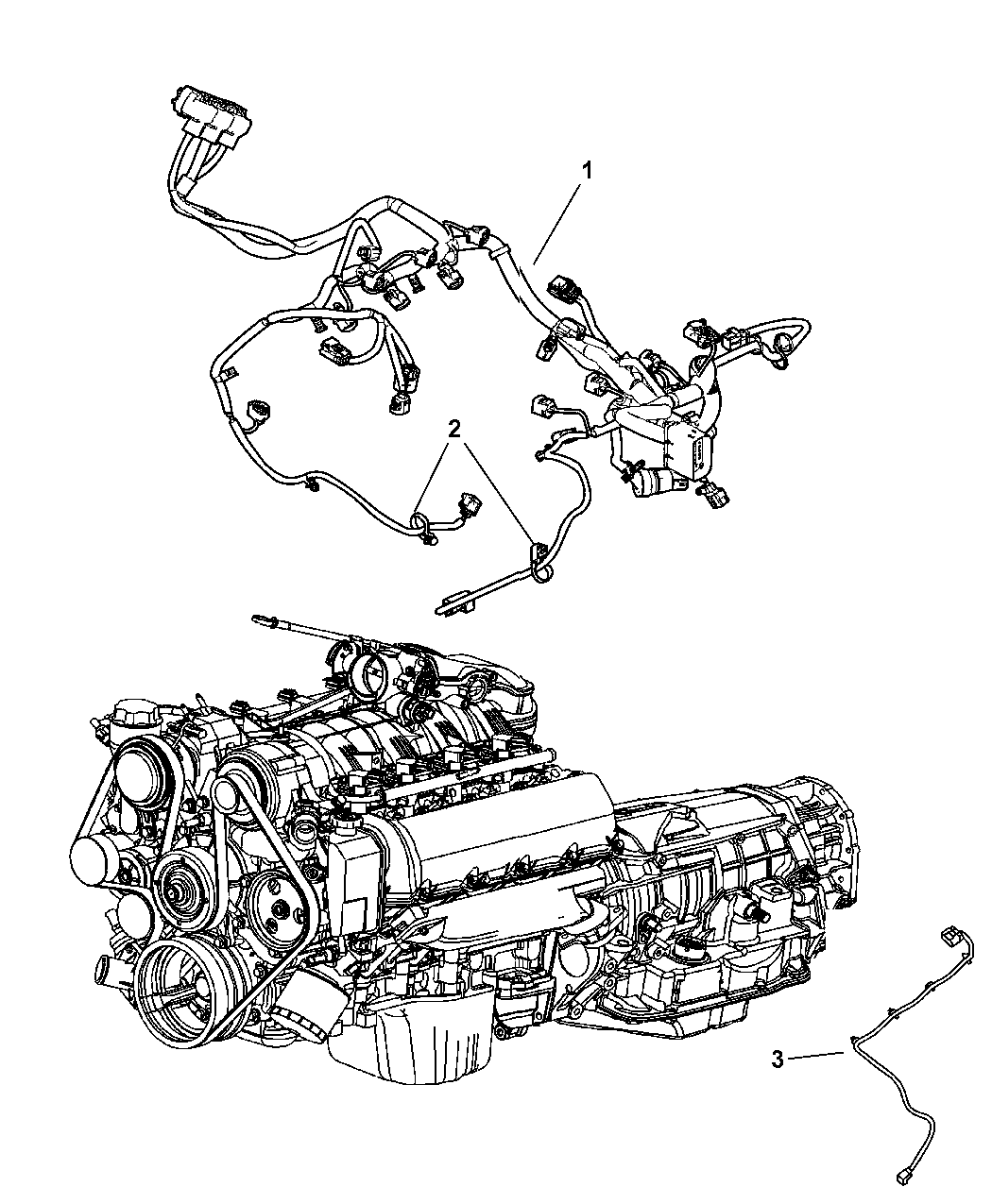 1

2

3