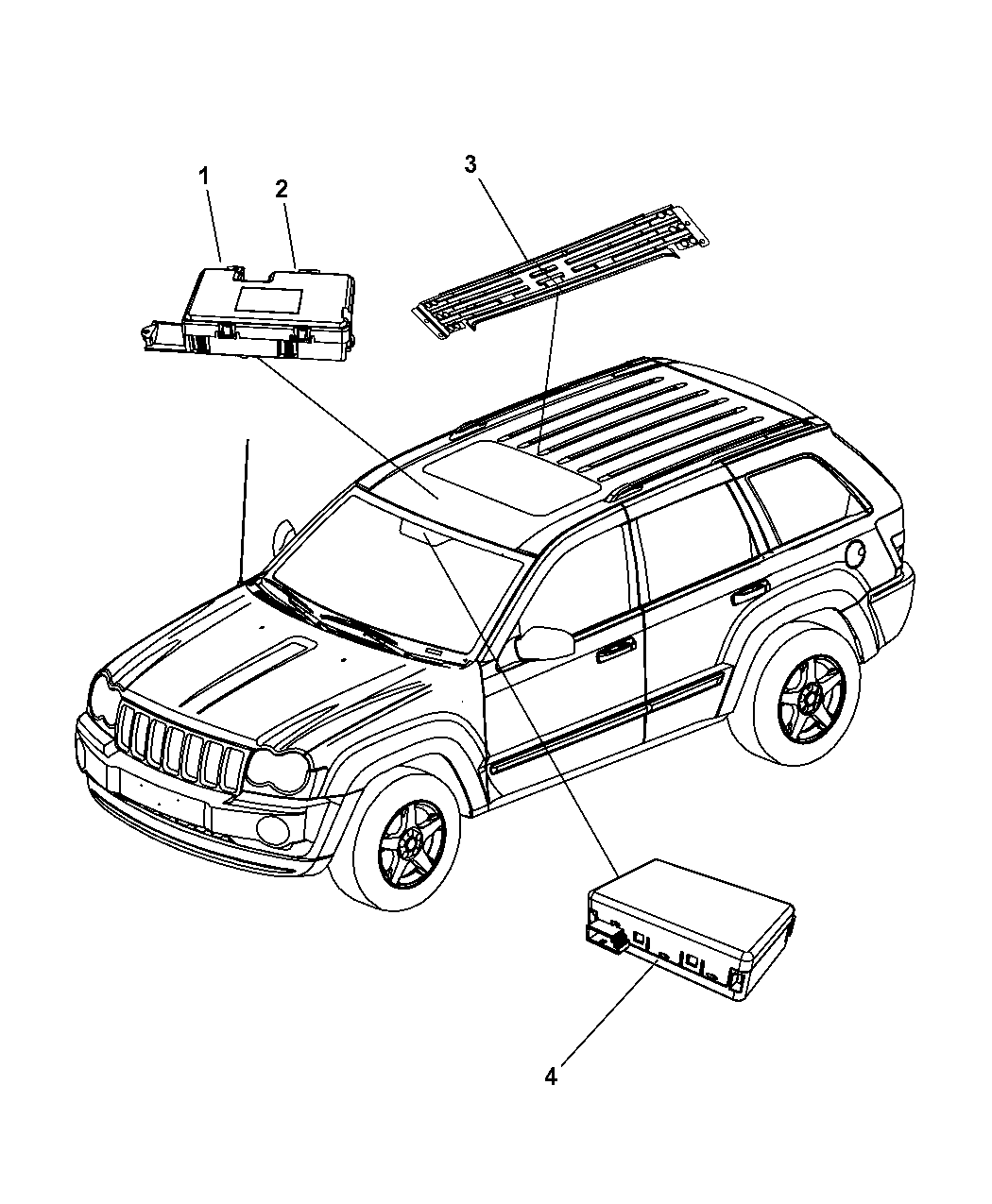 1
2
3
4