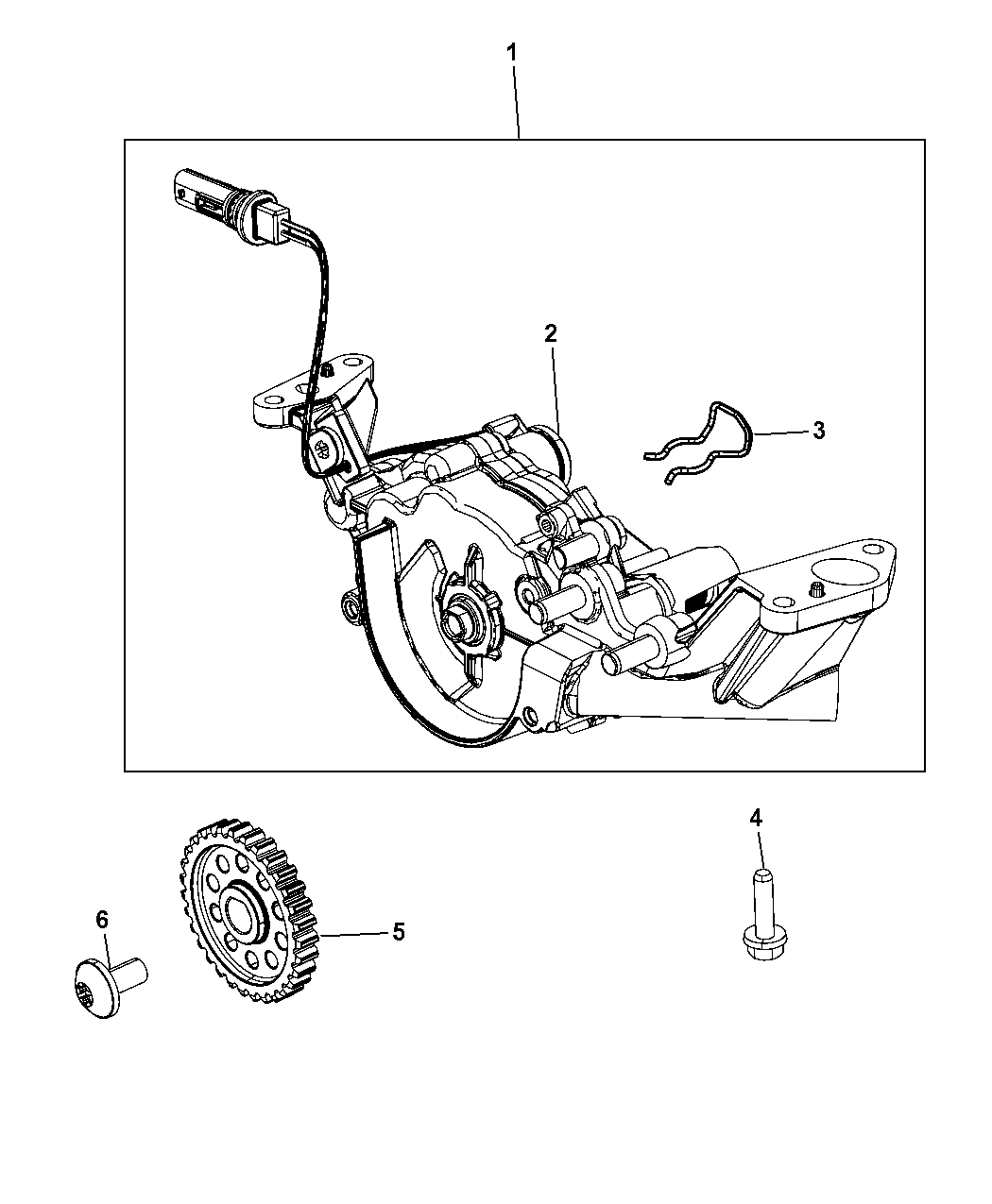 1
2
3
4
6
5