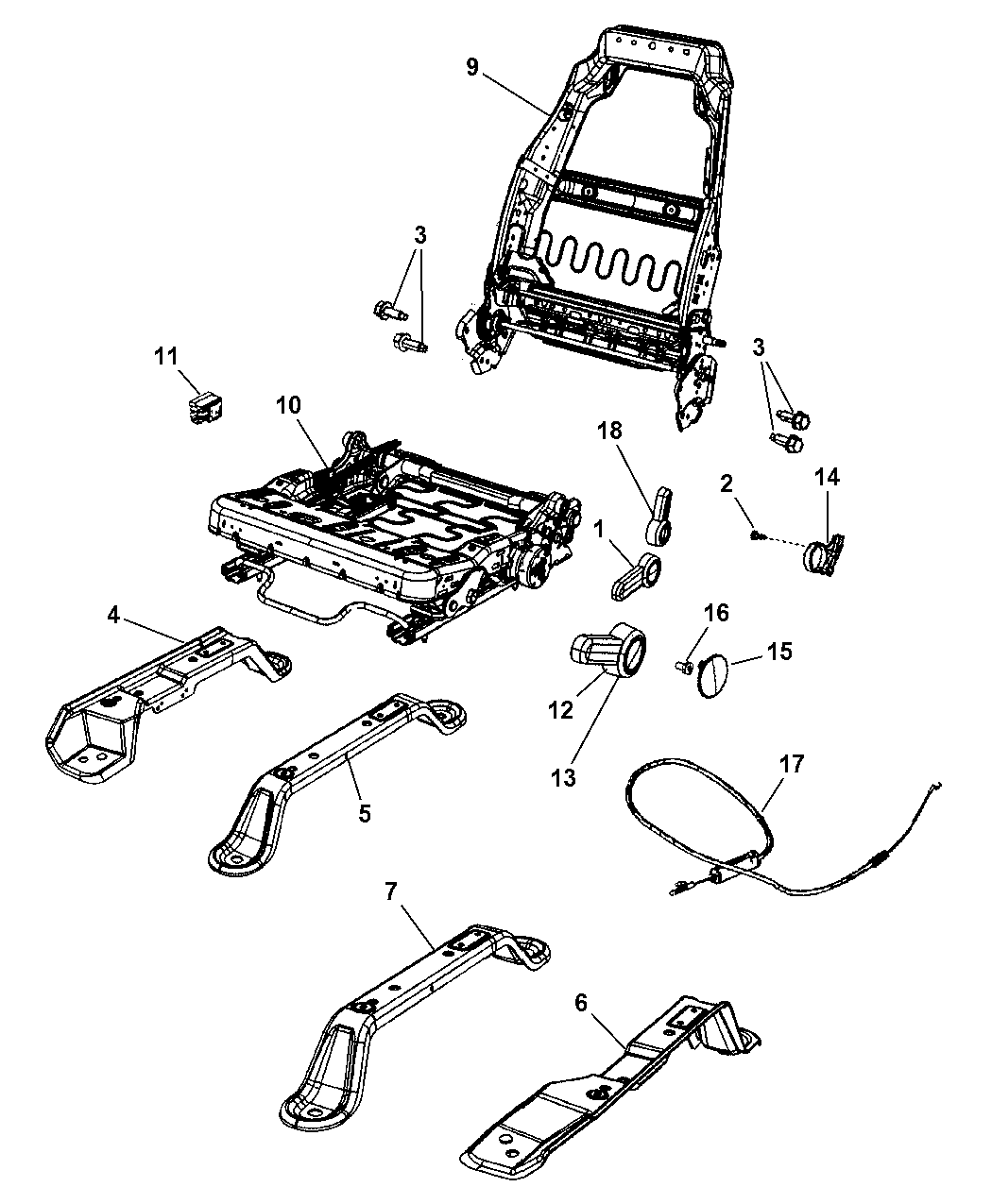 9
3
11
10
3
18
2
14
1
4
16
15
12
13
5
17
7
6