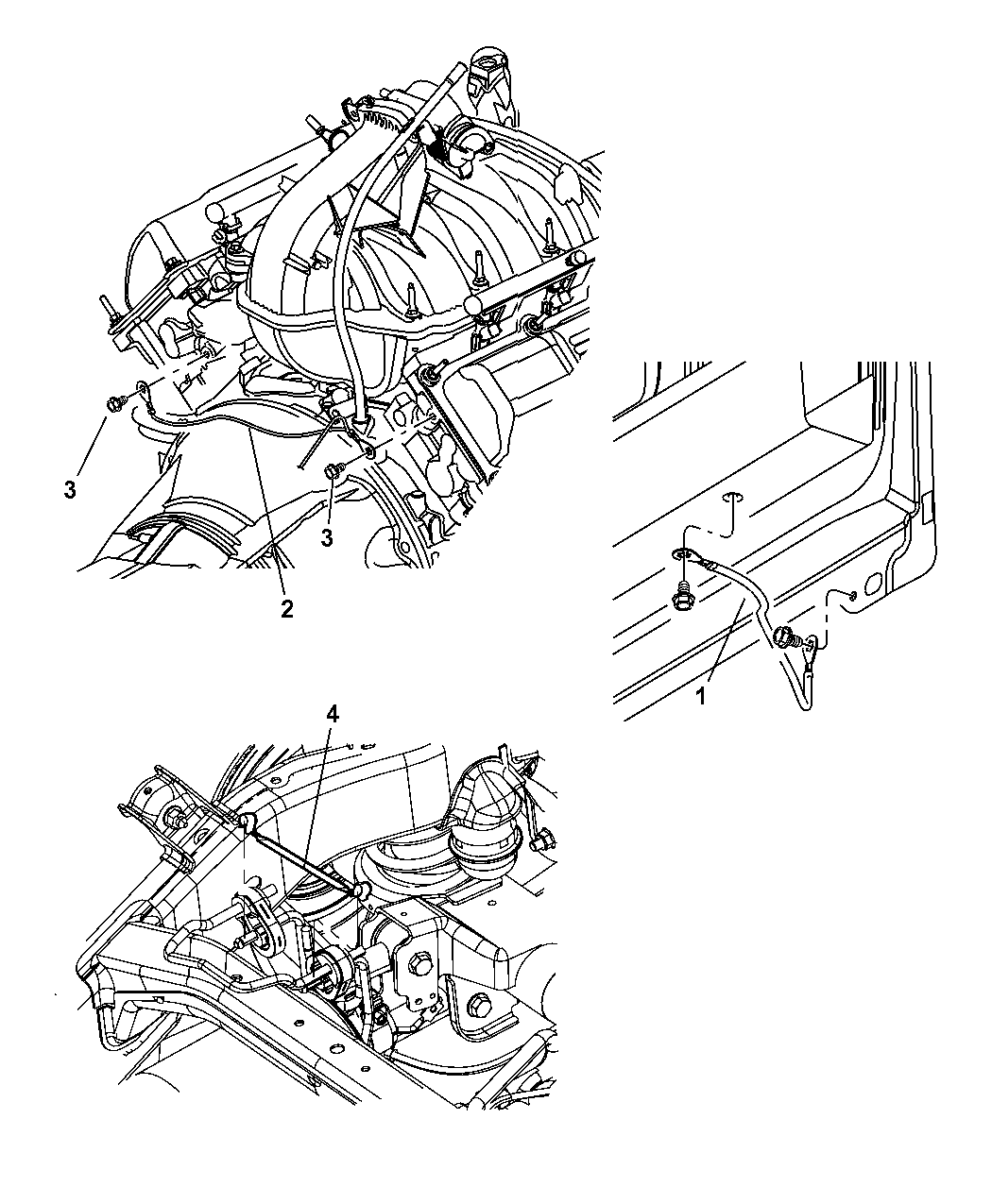 3
3
2
1
4