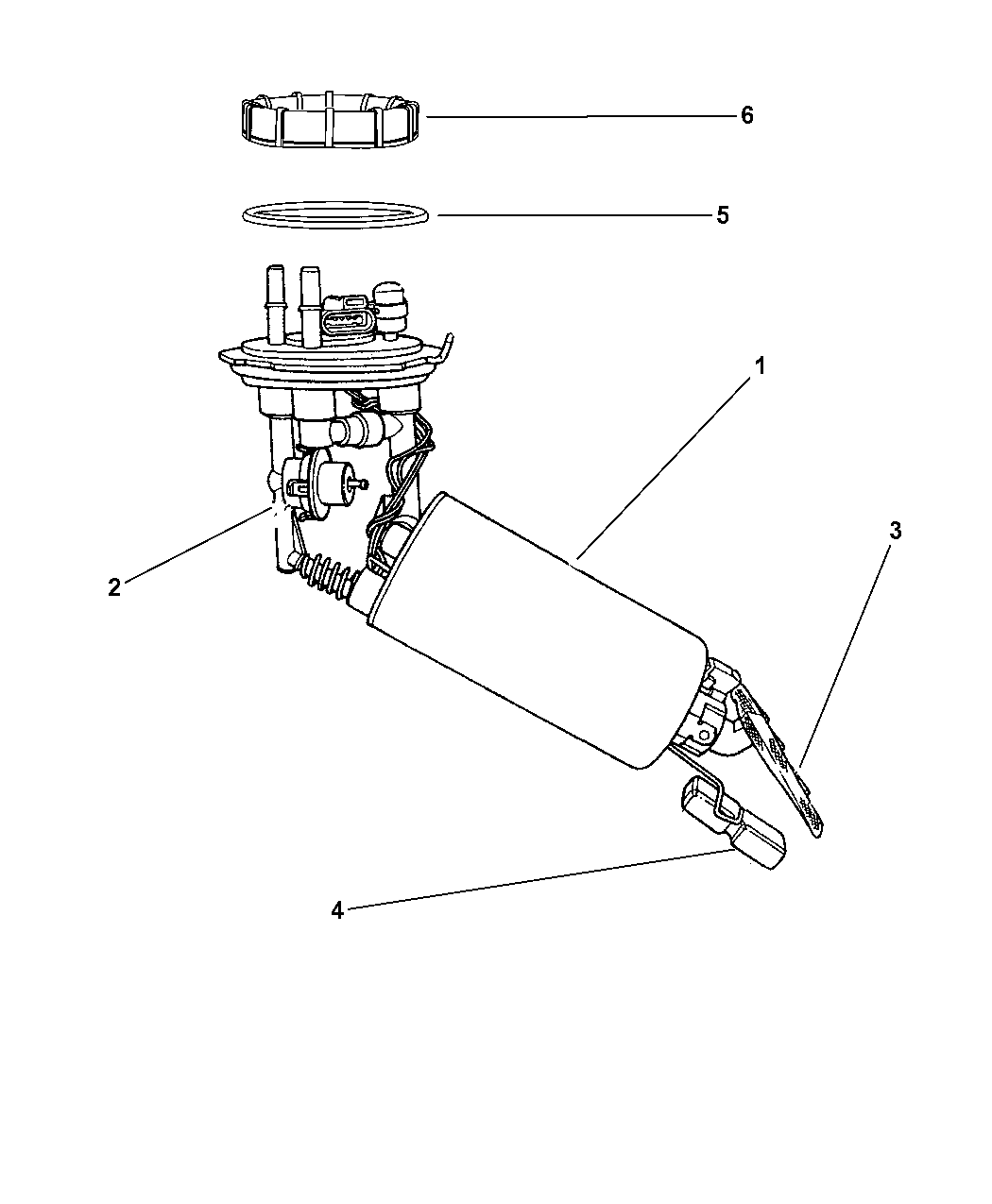 6
5
1
3
2
4