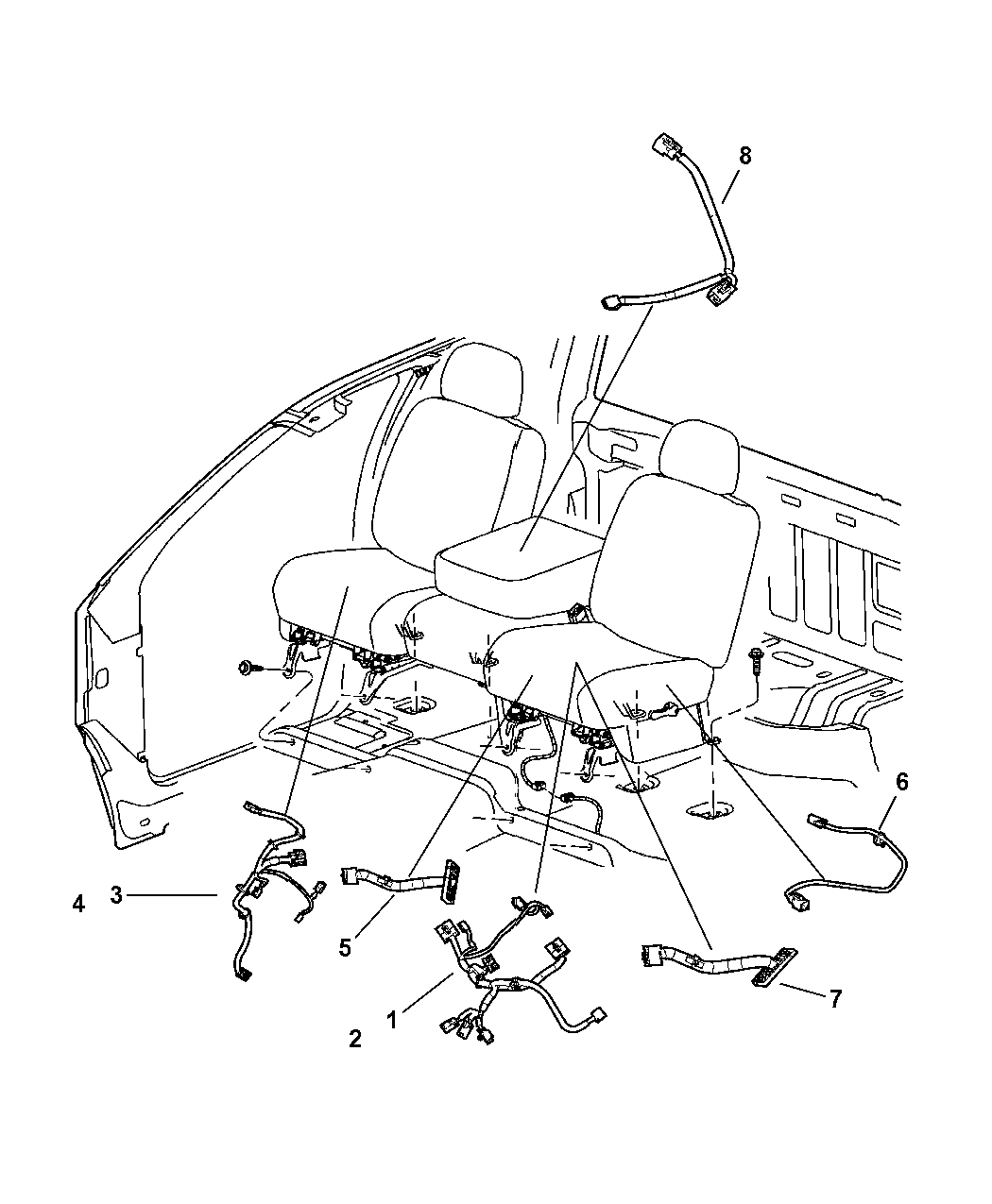 8
6
4
3
5
1
2
7