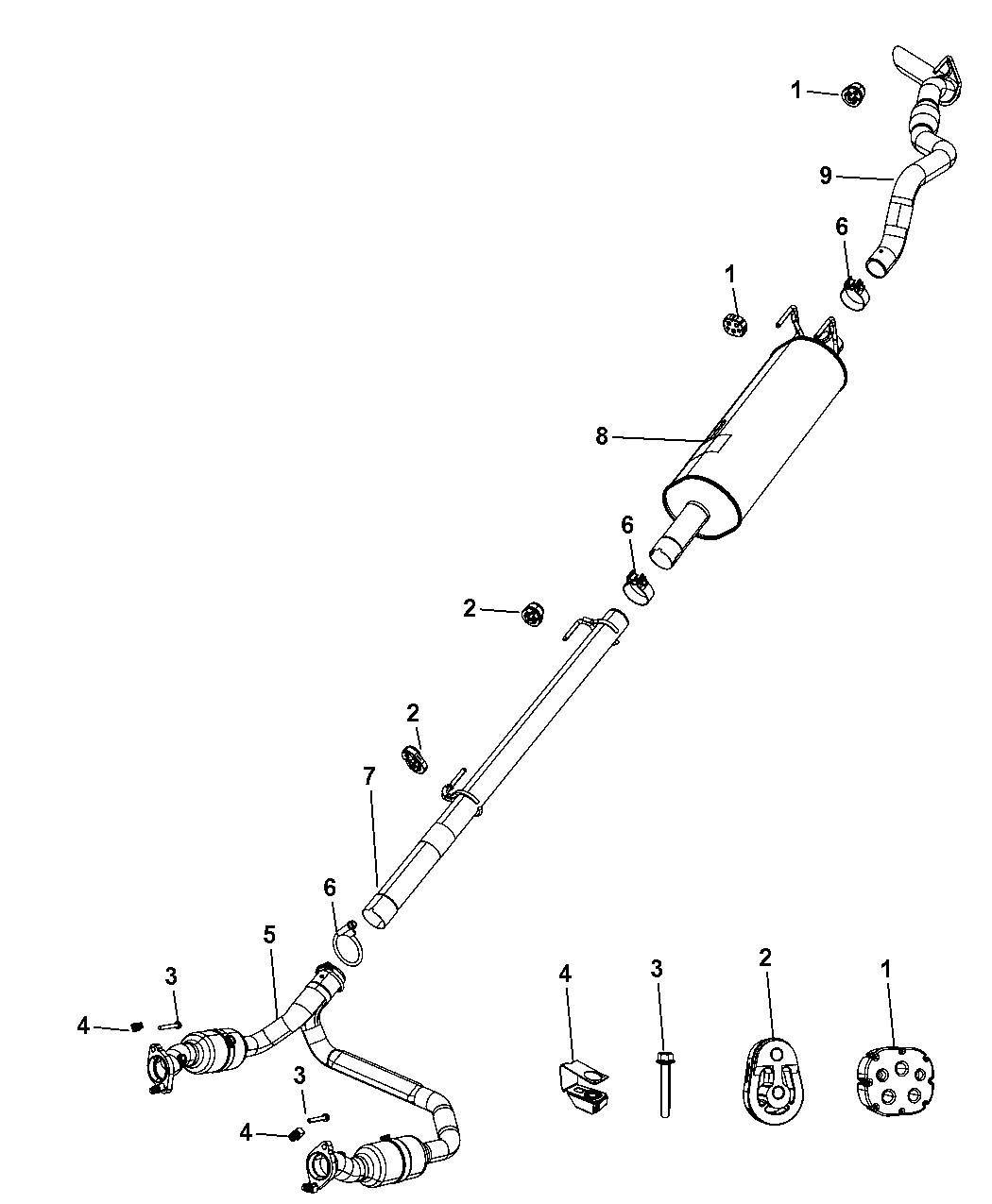 1
9
6
1
8
6
2
2
7
6
5
3
4
3
4
4
3
2
1