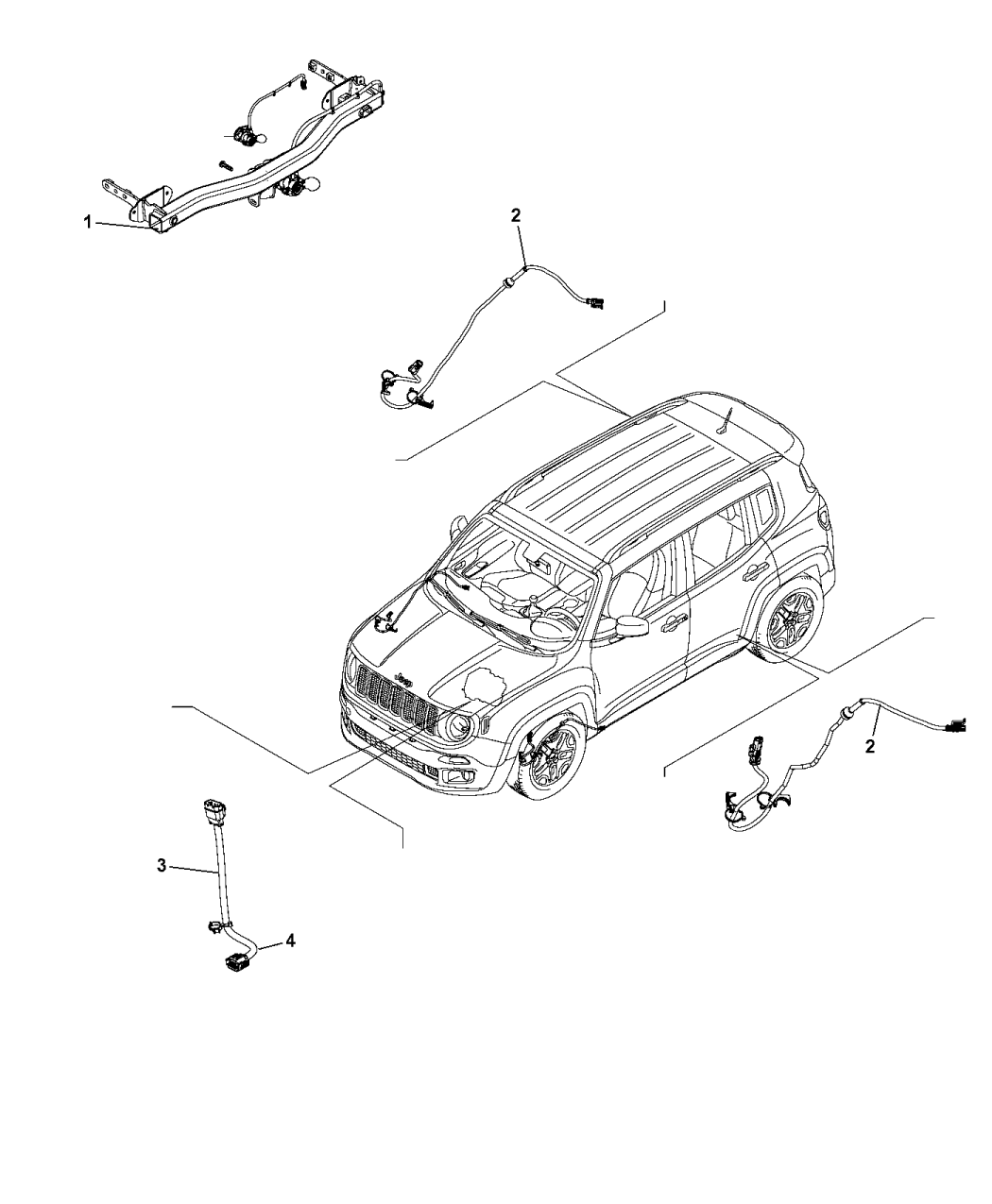 1

2

Jeep

2

3

4