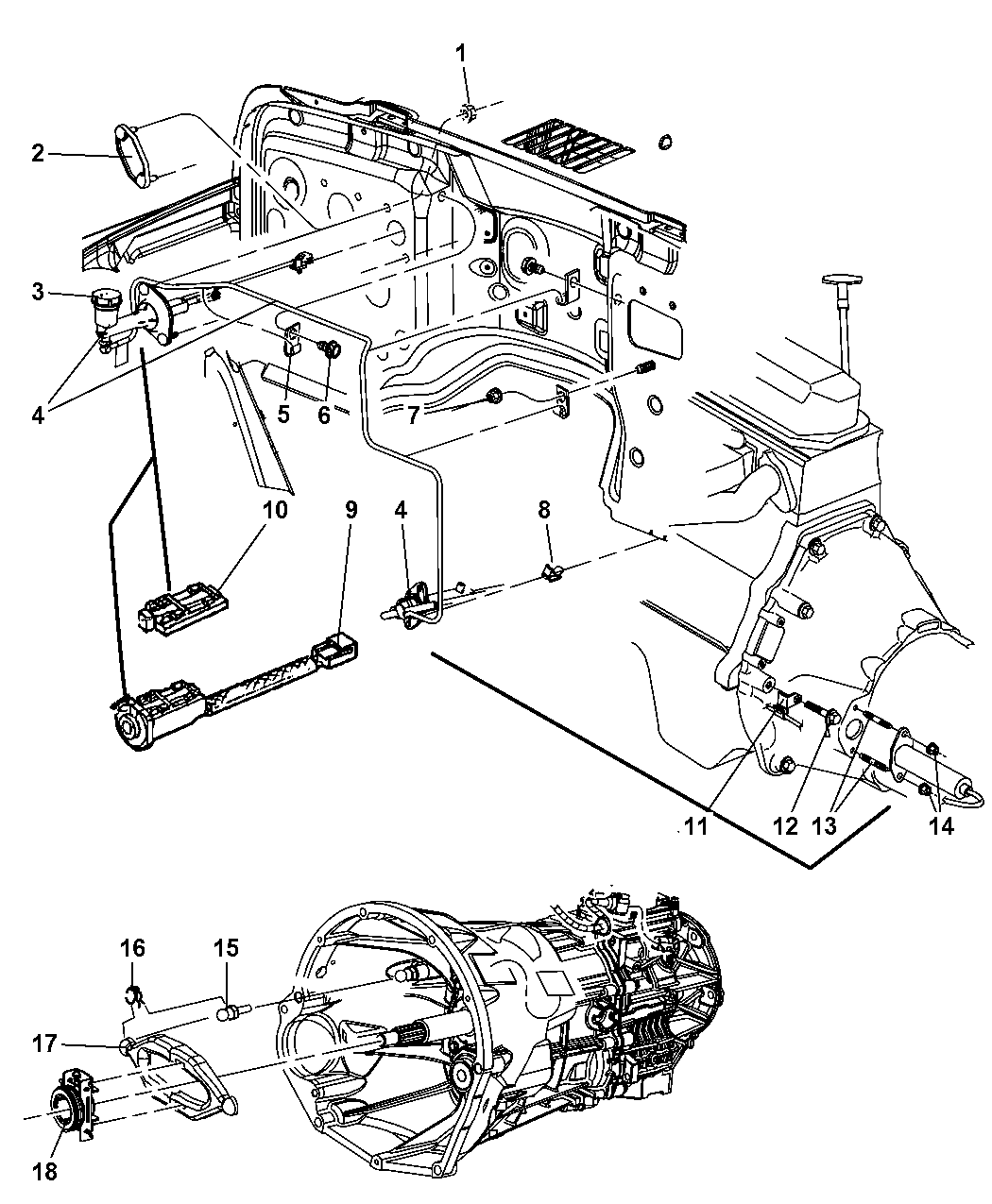 1
2
3
4
5
6
7
10
9
4
8
11
12
13
14
16
15
17
18