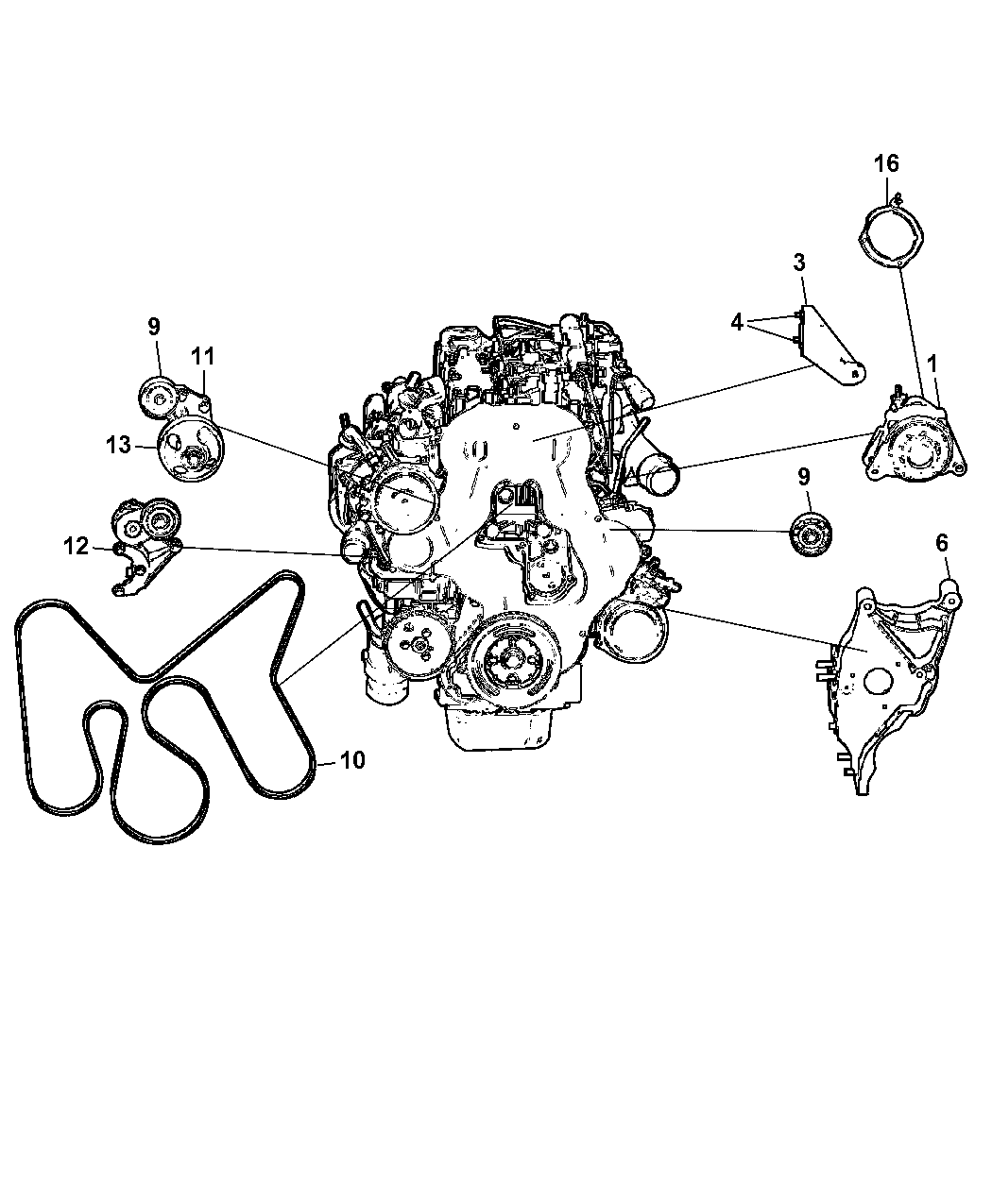 16
3
4
1
9
11
13
9
12
6
10