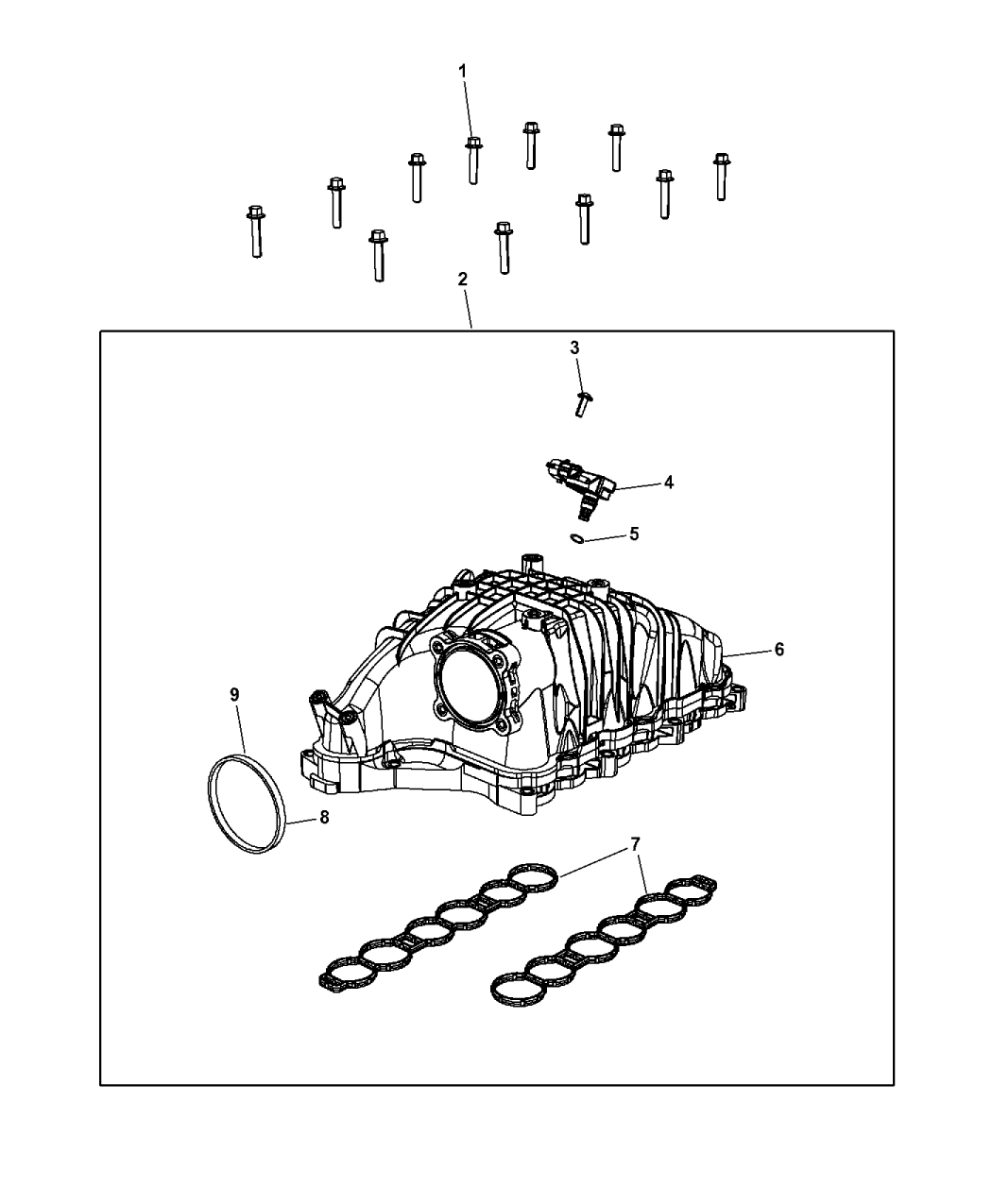 1
2
3
4
5
6
9
8
7