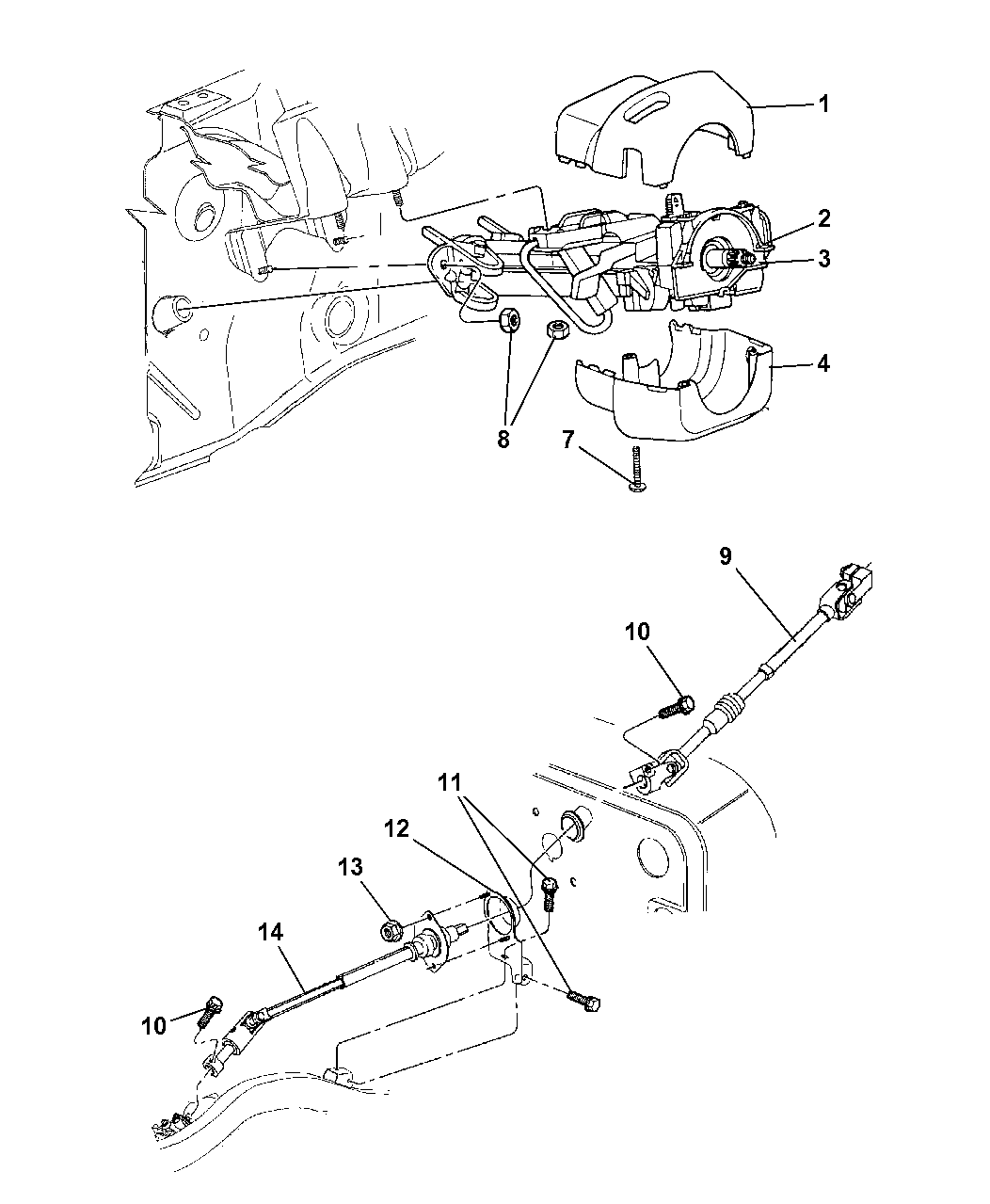 1
2
3
4
8
7
9
10
11
12
13
14
10