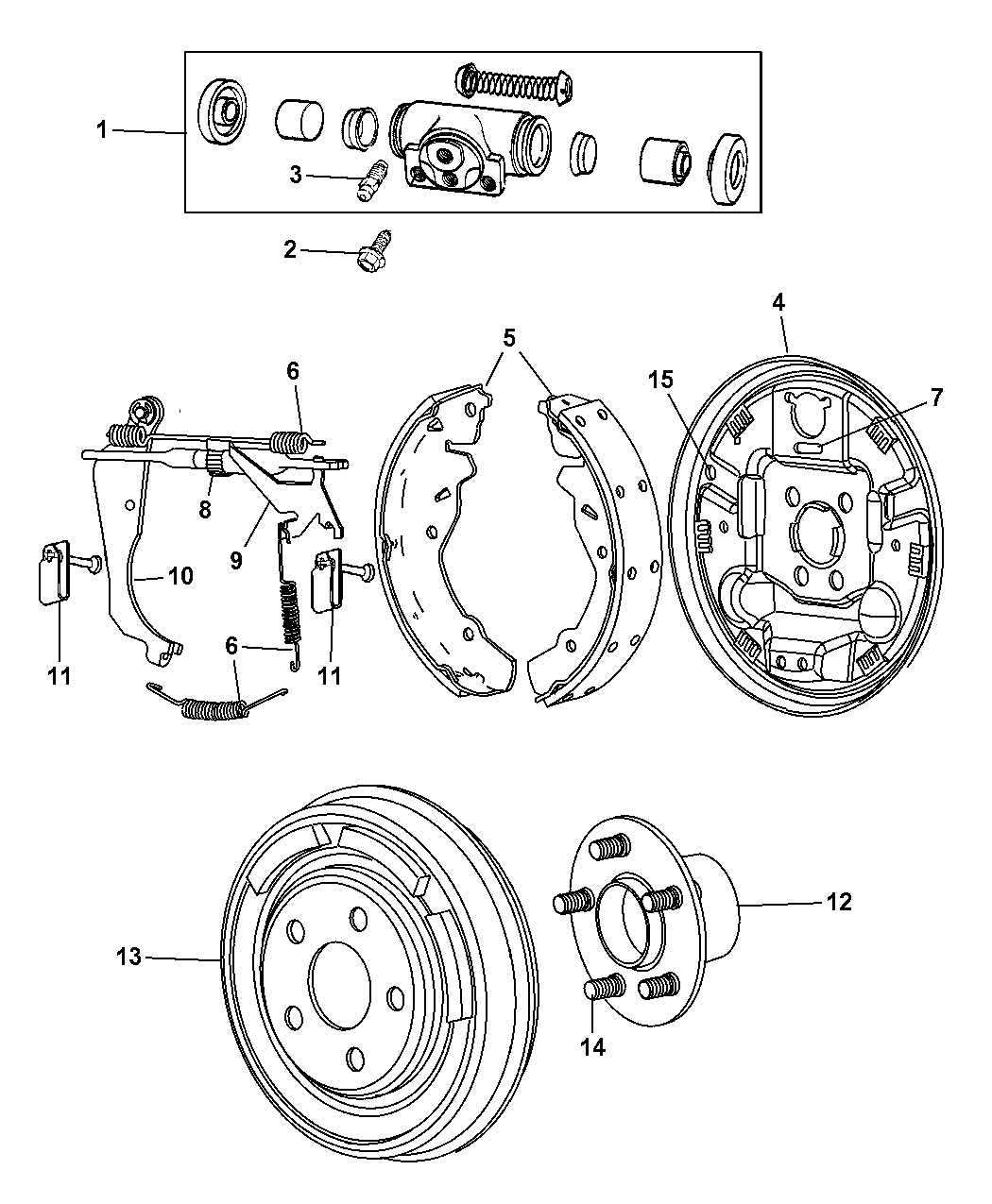 1
3
2
4
5
6
15
7
8
9
10
11
6
11
13
12
14