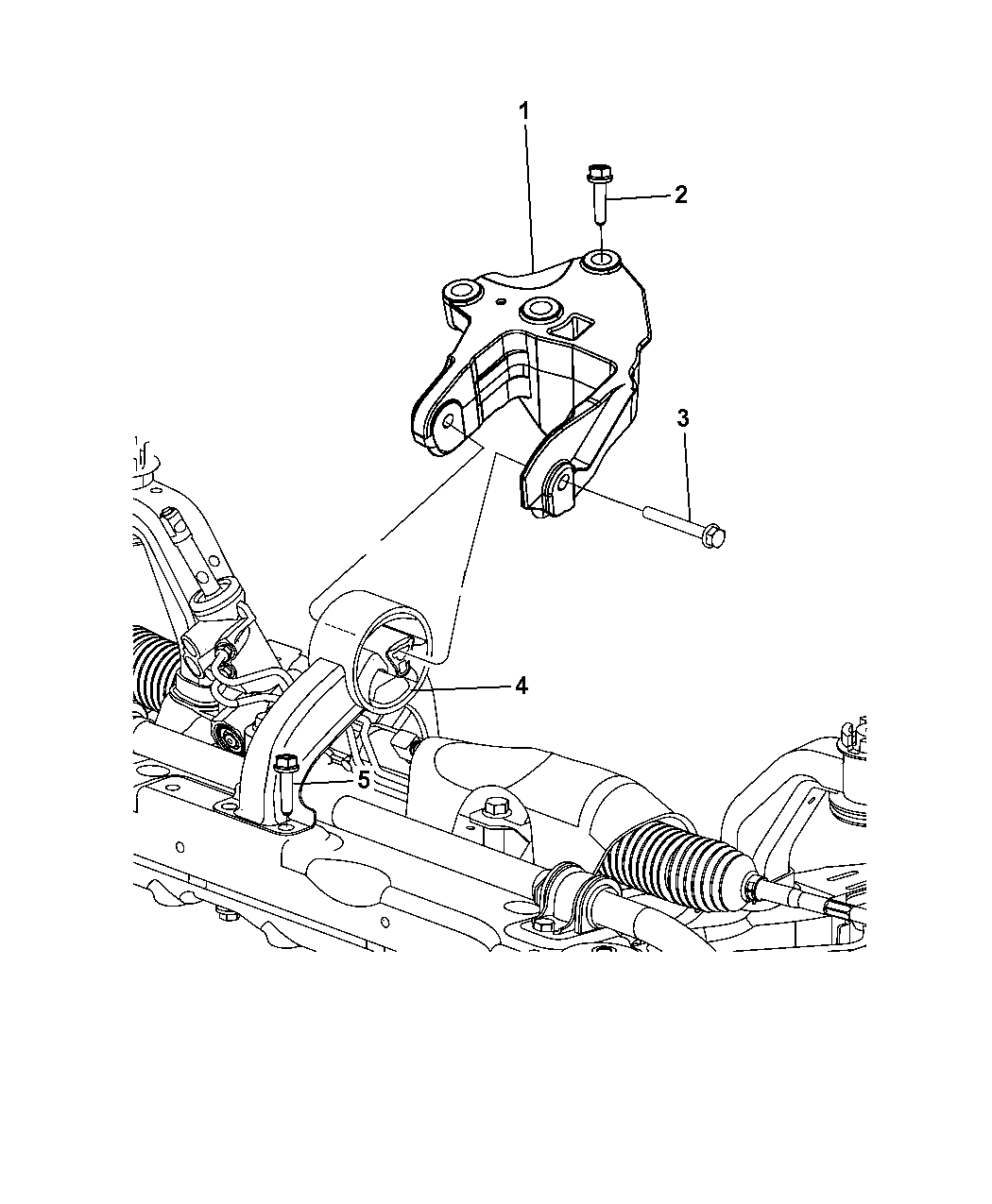 1
2
3
4
5