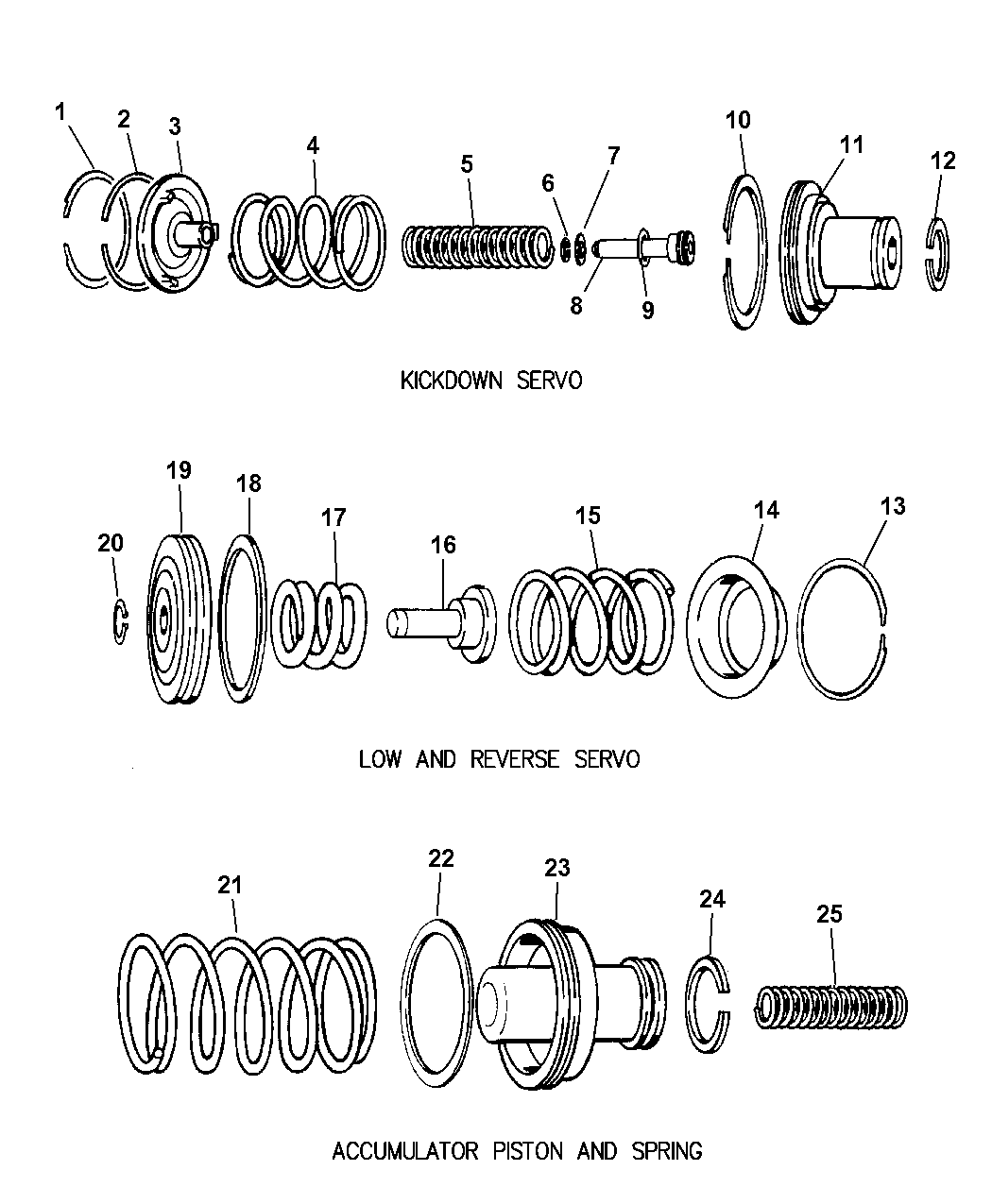 1 2 3 4 5 6 7 8 9 10 11 12

KICKDOWN SERVO

20 19 18 17 16 15 14 13

LOW AND REVERSE SERVO

21 22 23 24 25

ACCUMULATOR PISTON AND SPRING