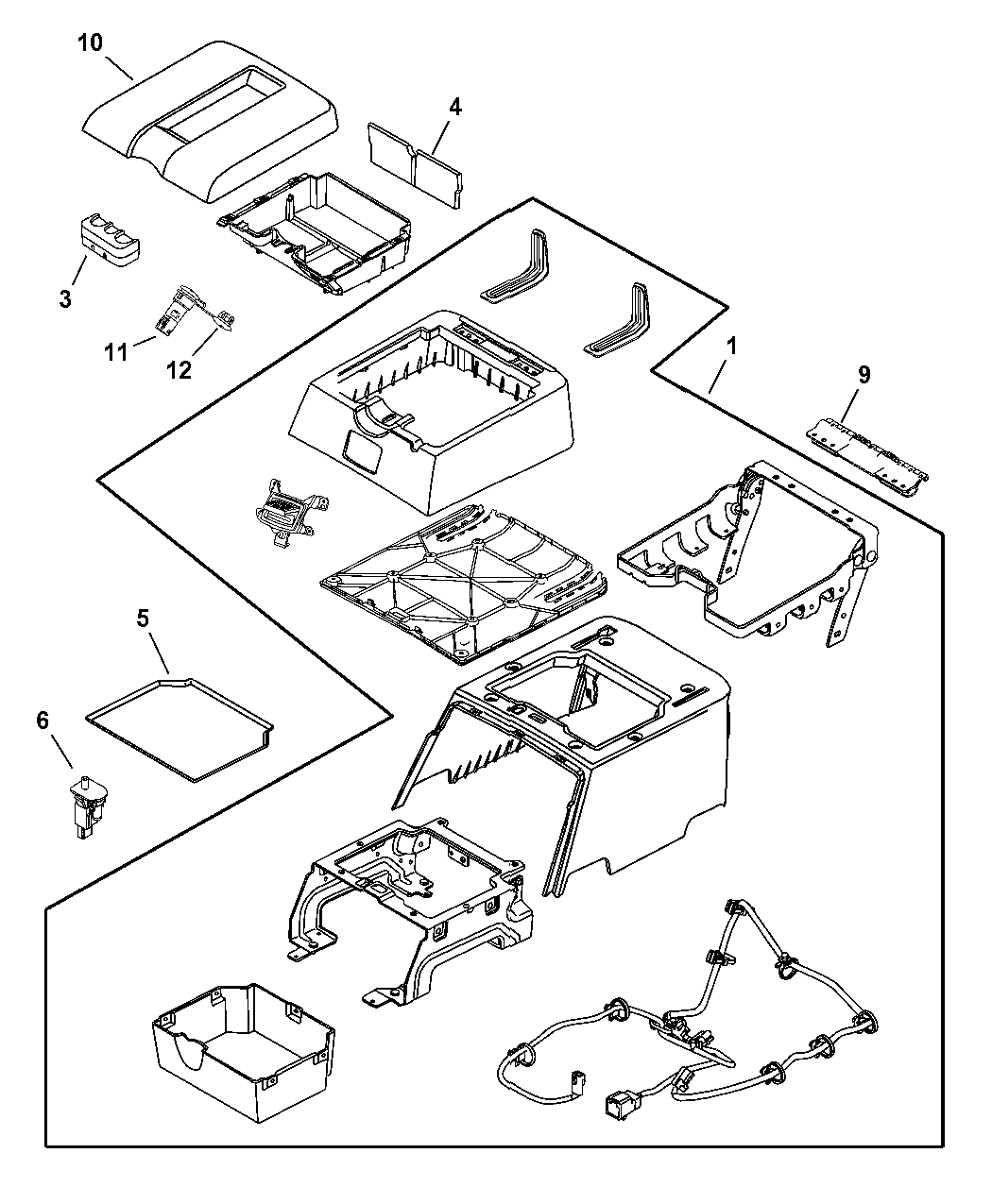 10
4
3
11
12
1
9
5
6