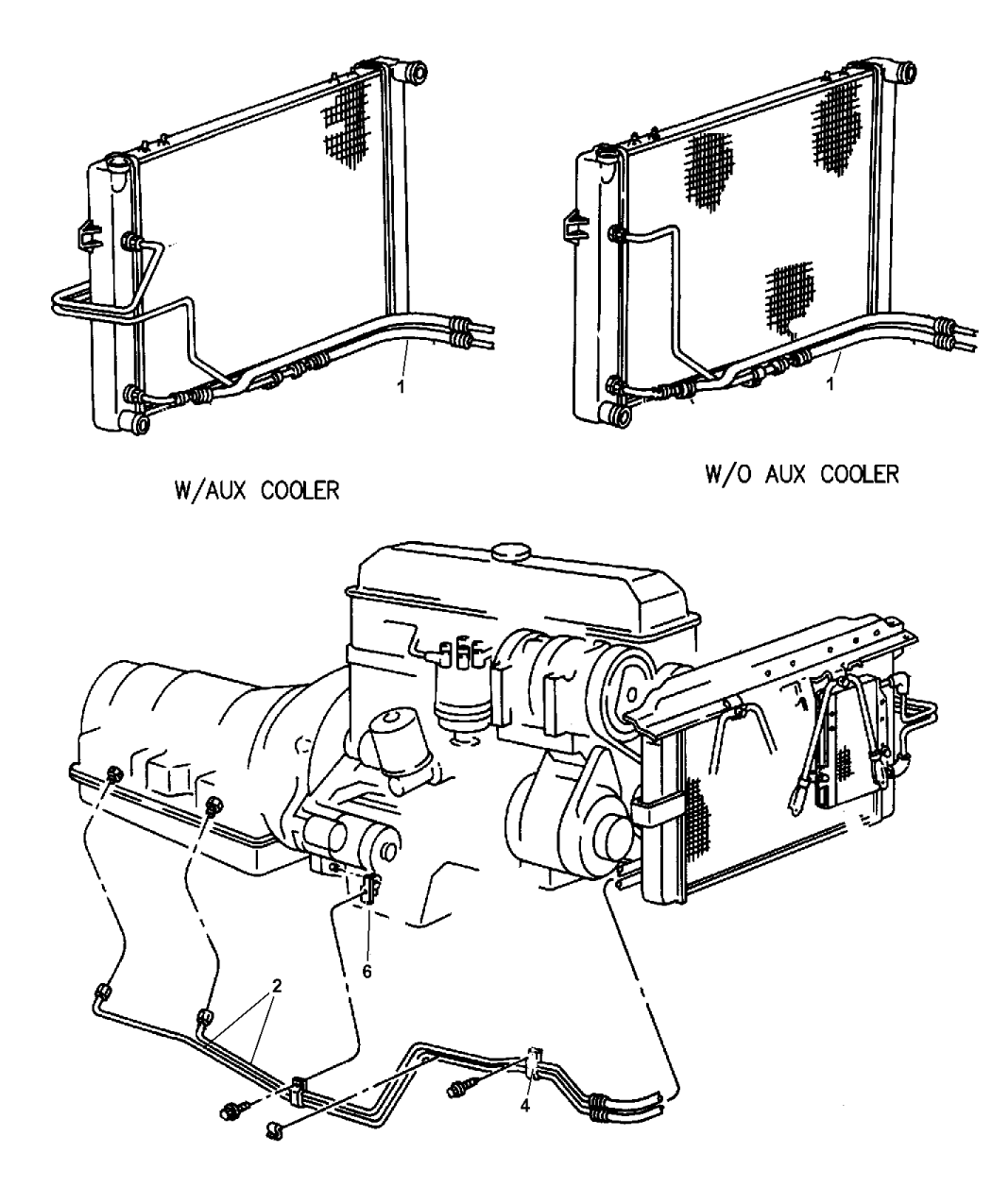 1

1

W/AUX COOLER

W/O AUX COOLER

1

6

2

4