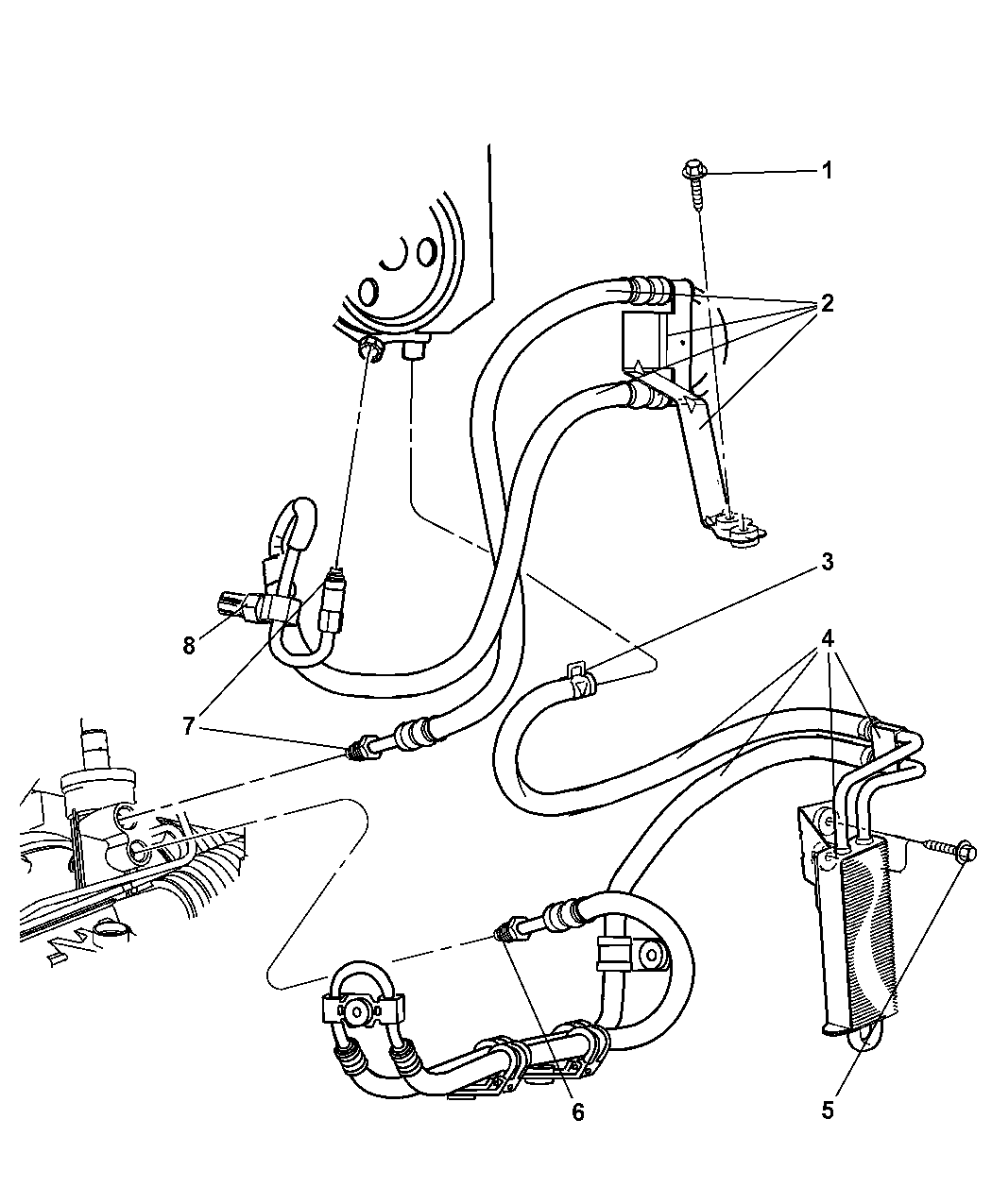 1
2
3
4
8
7
6
5