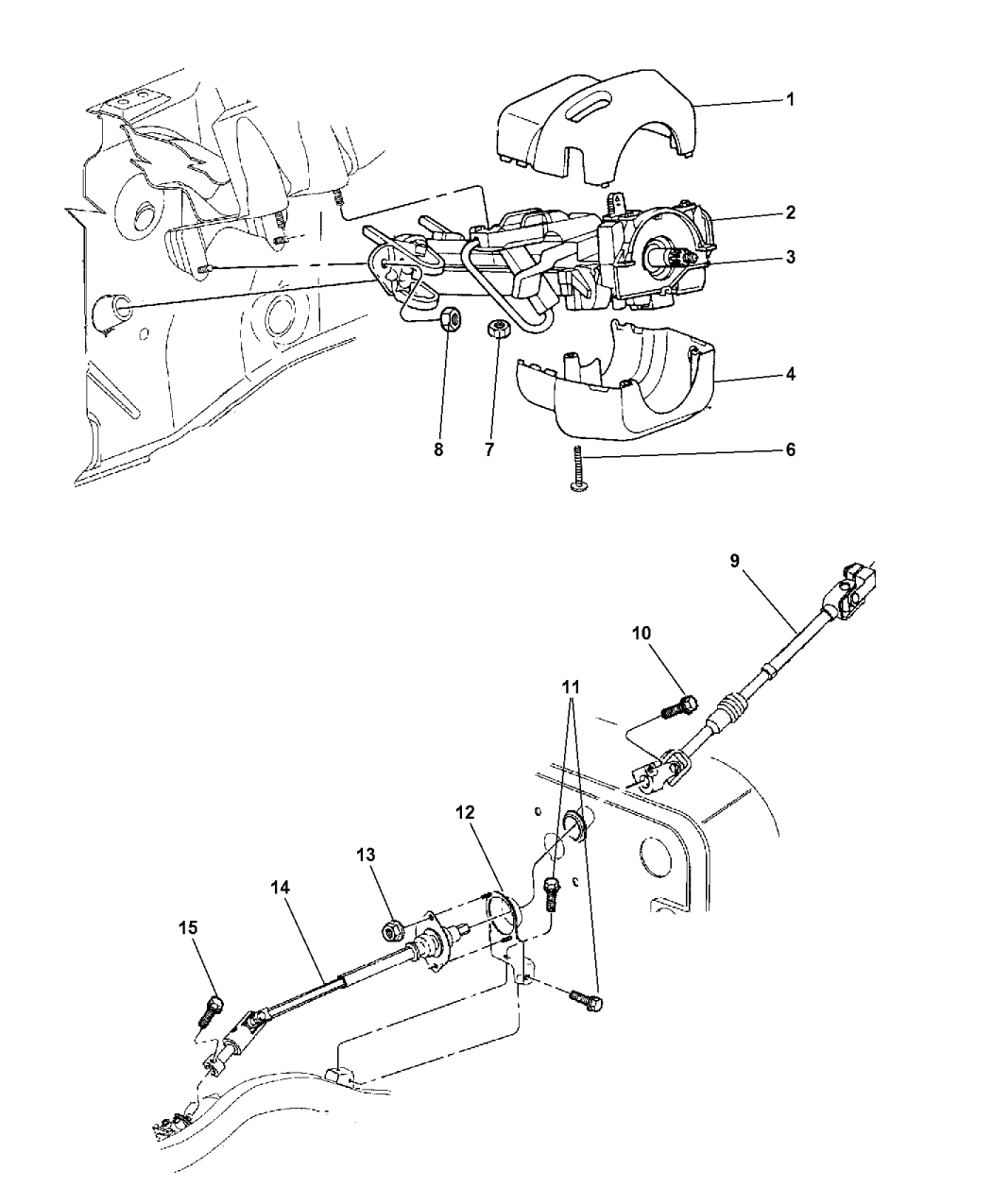 1
2
3
4
8
7
6
9
10
11
12
13
14
15