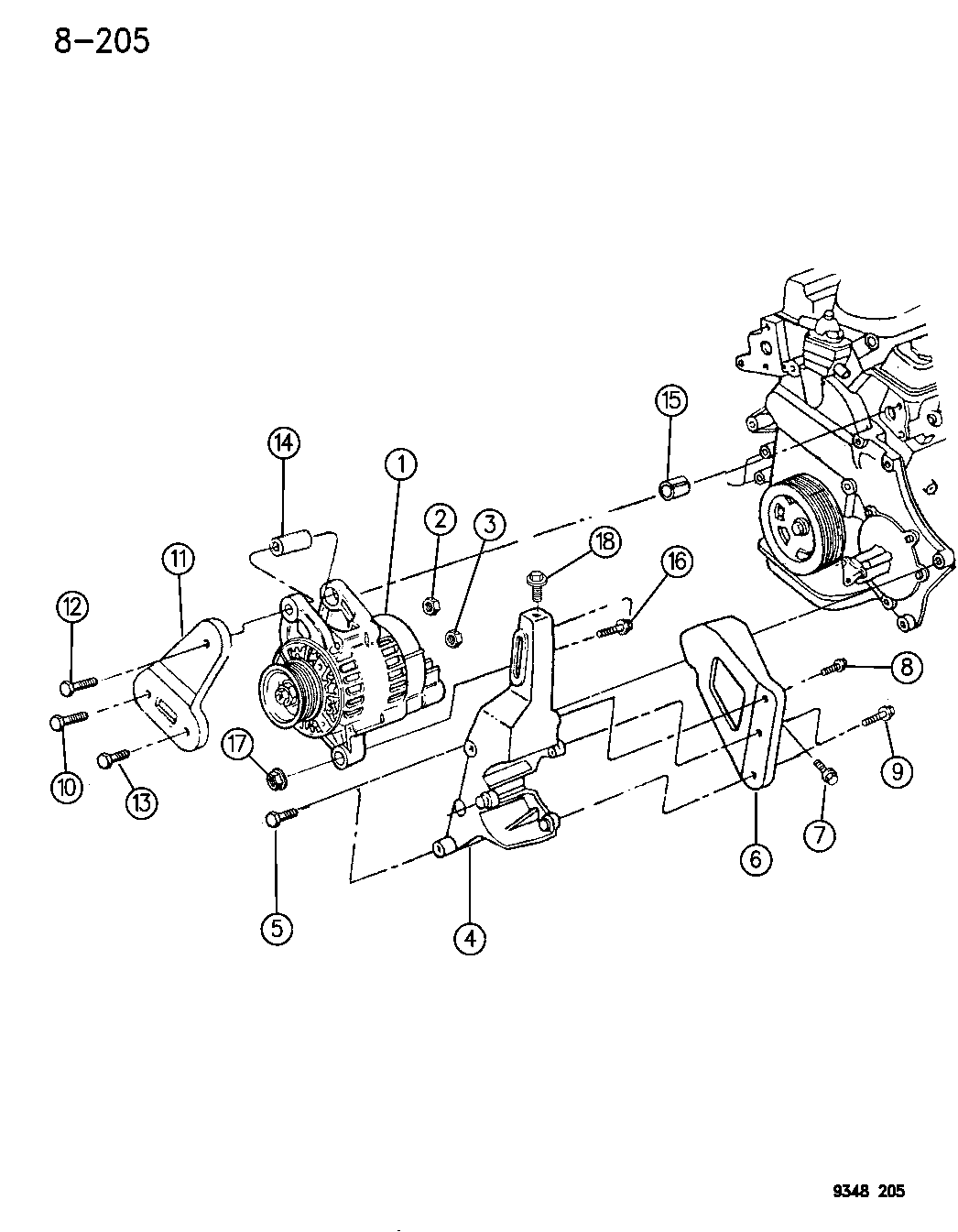 8-205

15
14
1
2
3
18
16
11
12
8
10
13
17
9
7
6
5
4

9348 205