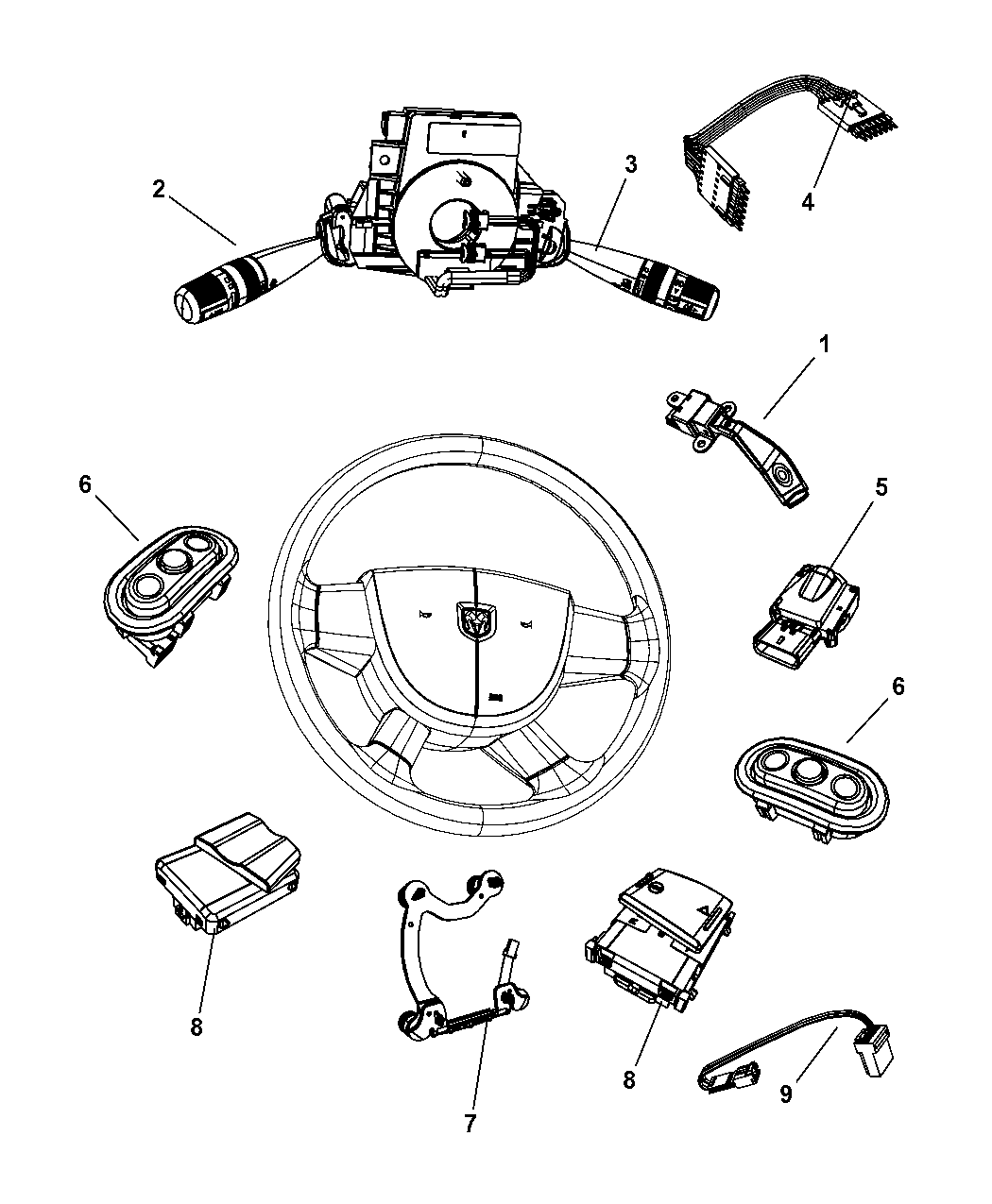 2
3
4
1
6
5
6
8
7
8
9