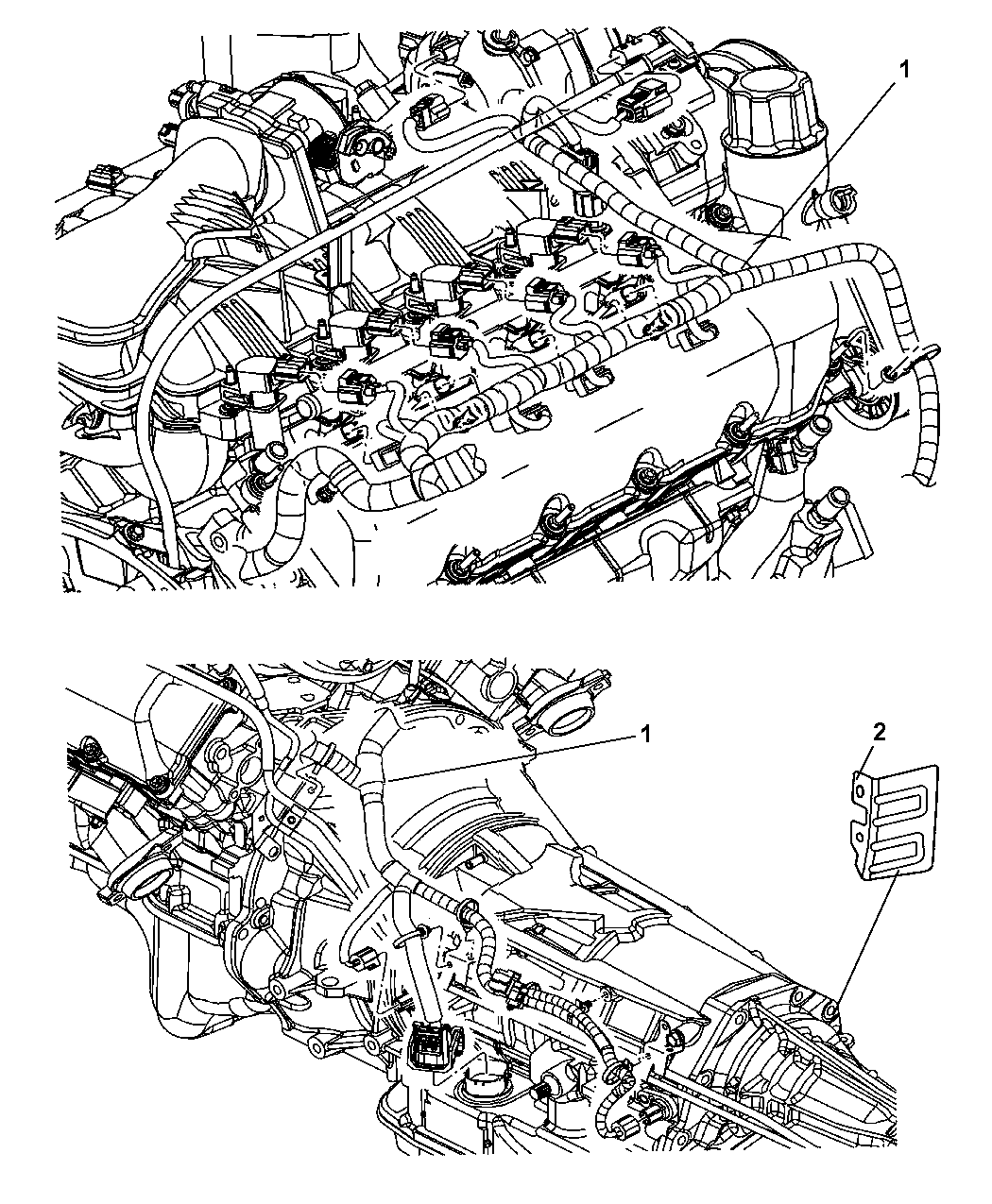 1

1

2