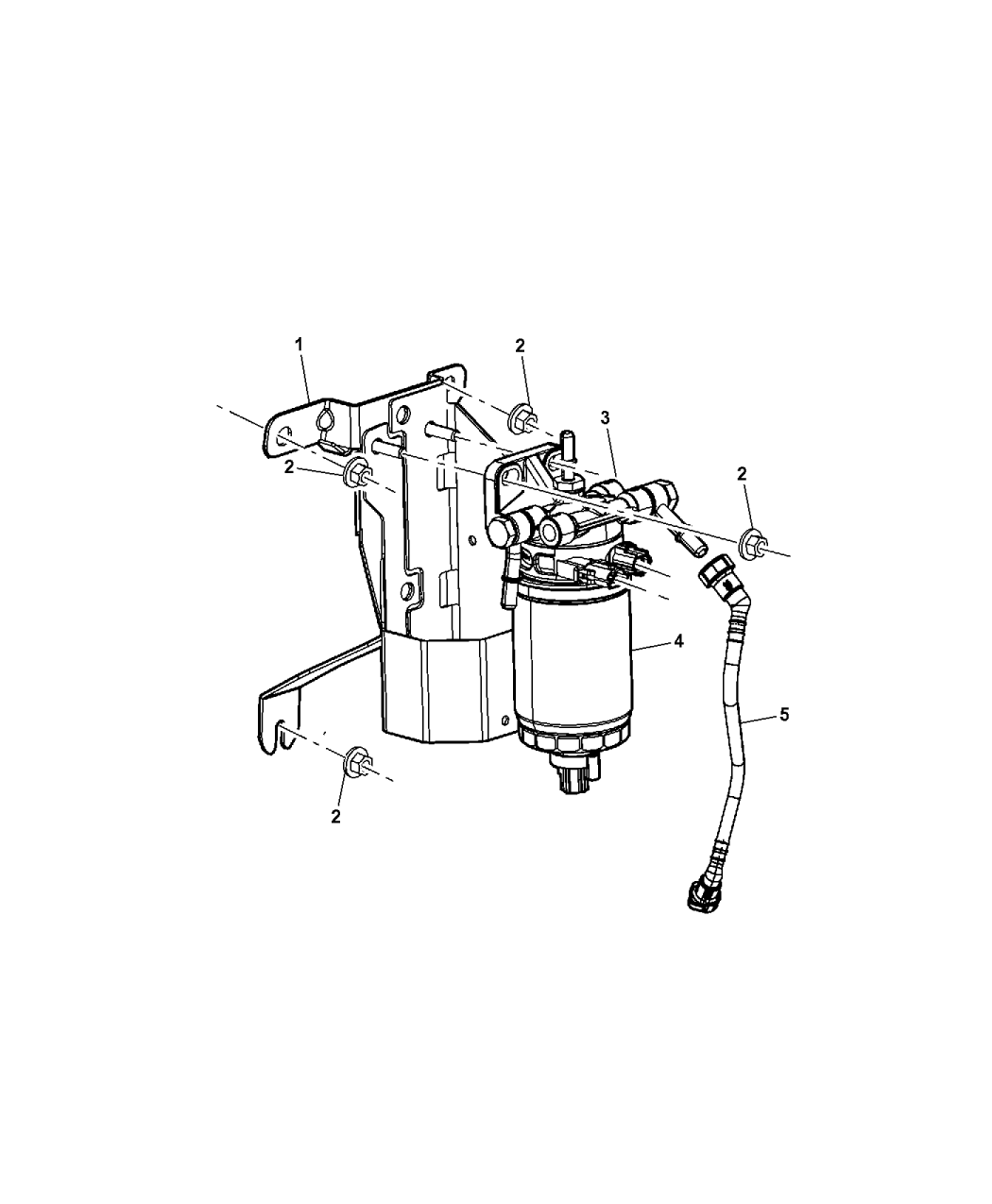 1
2
3
2
2
4
5
2