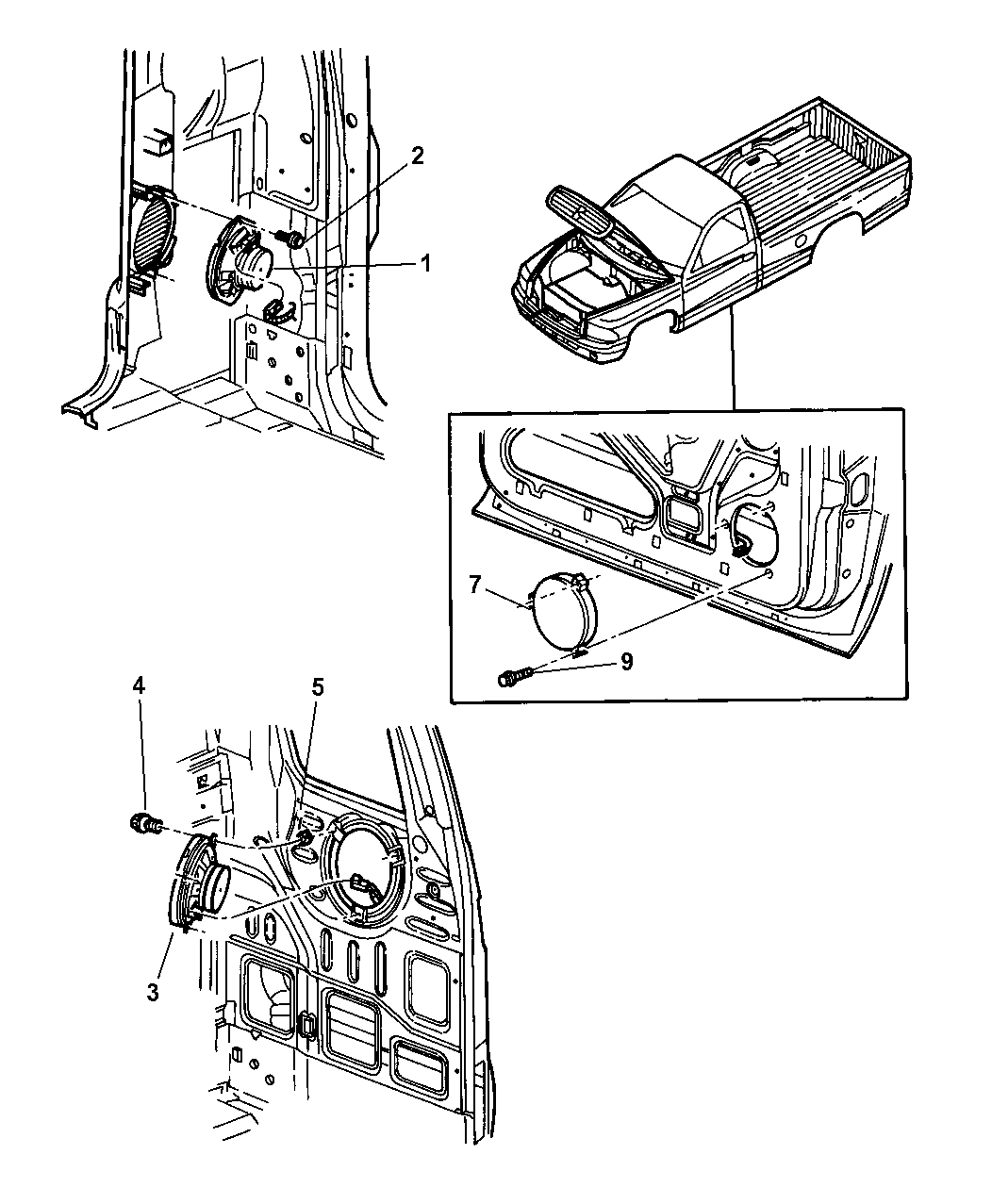 2
1
7
9
4
5
3