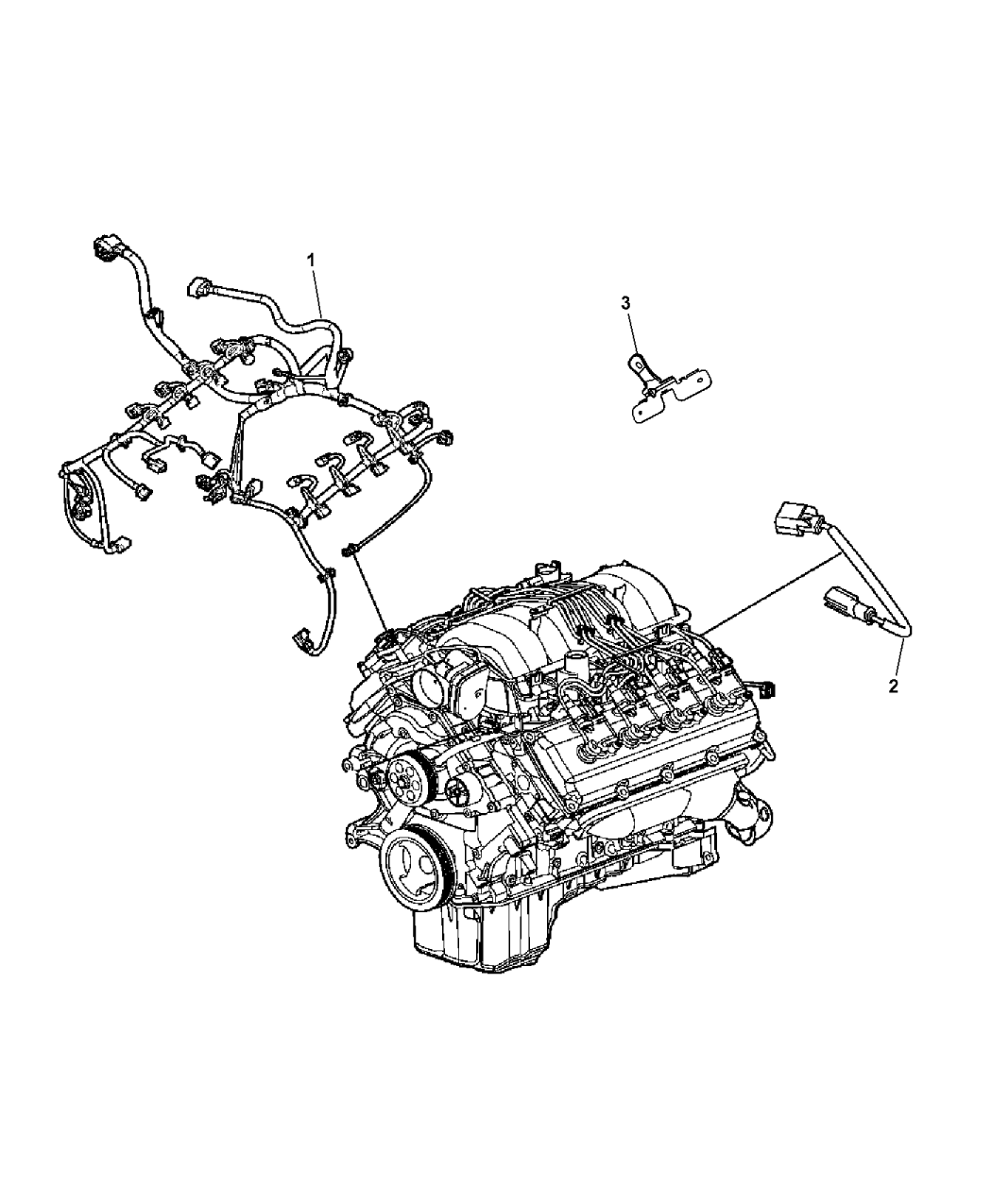 1

3

2