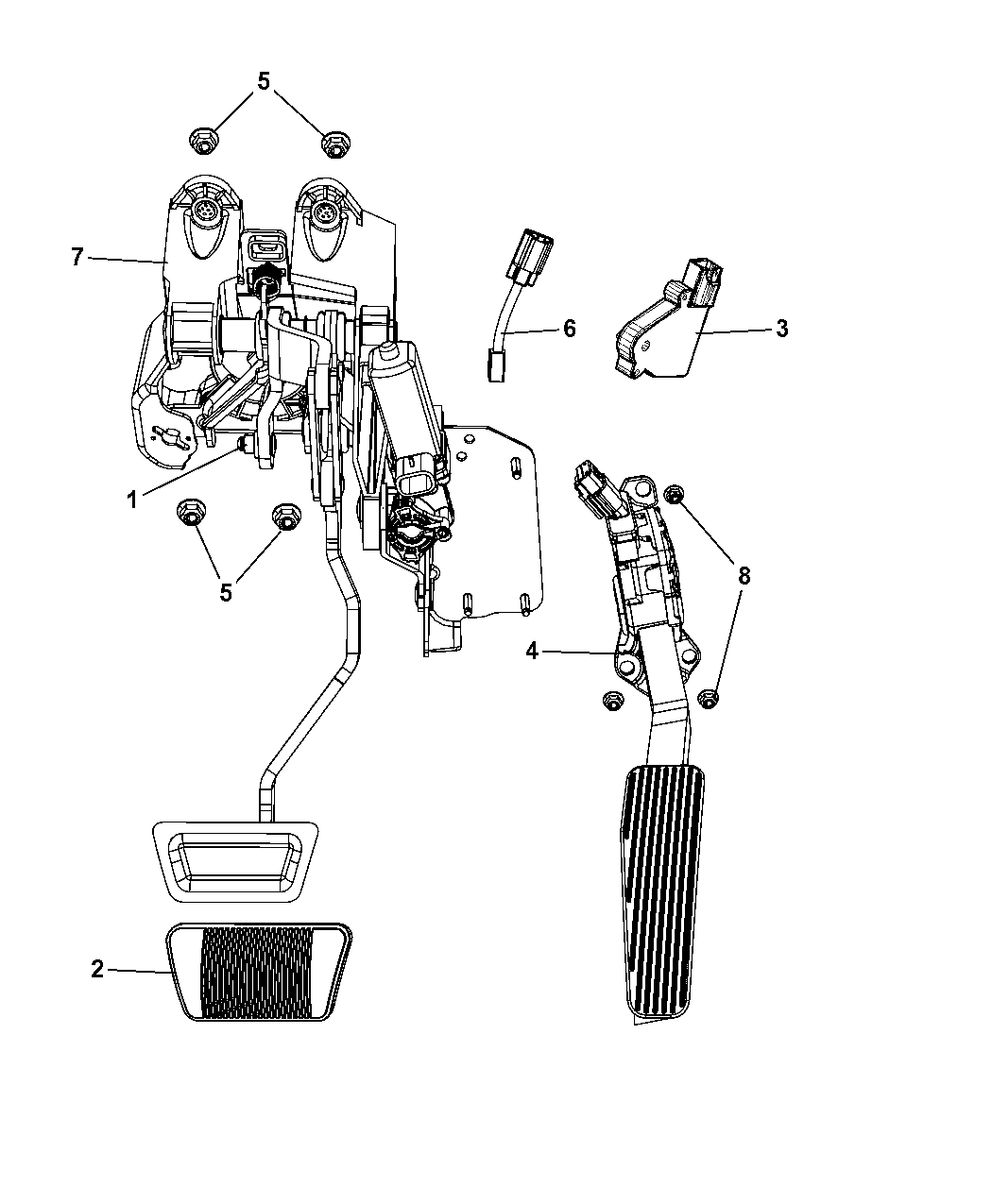 5
7
6
3
1
5
8
4
2