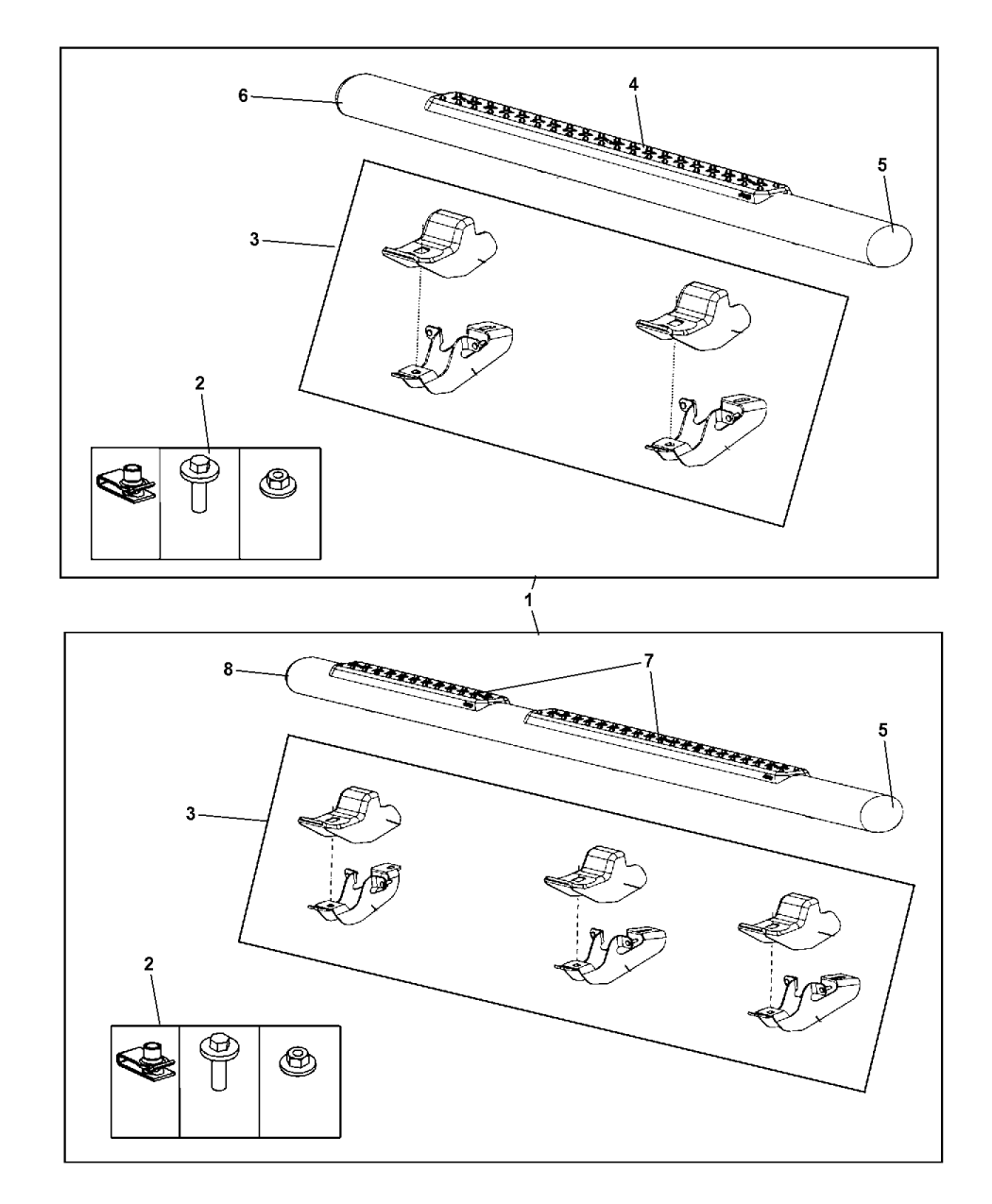 6
4
5
3
2
1
8
7
5
3
2