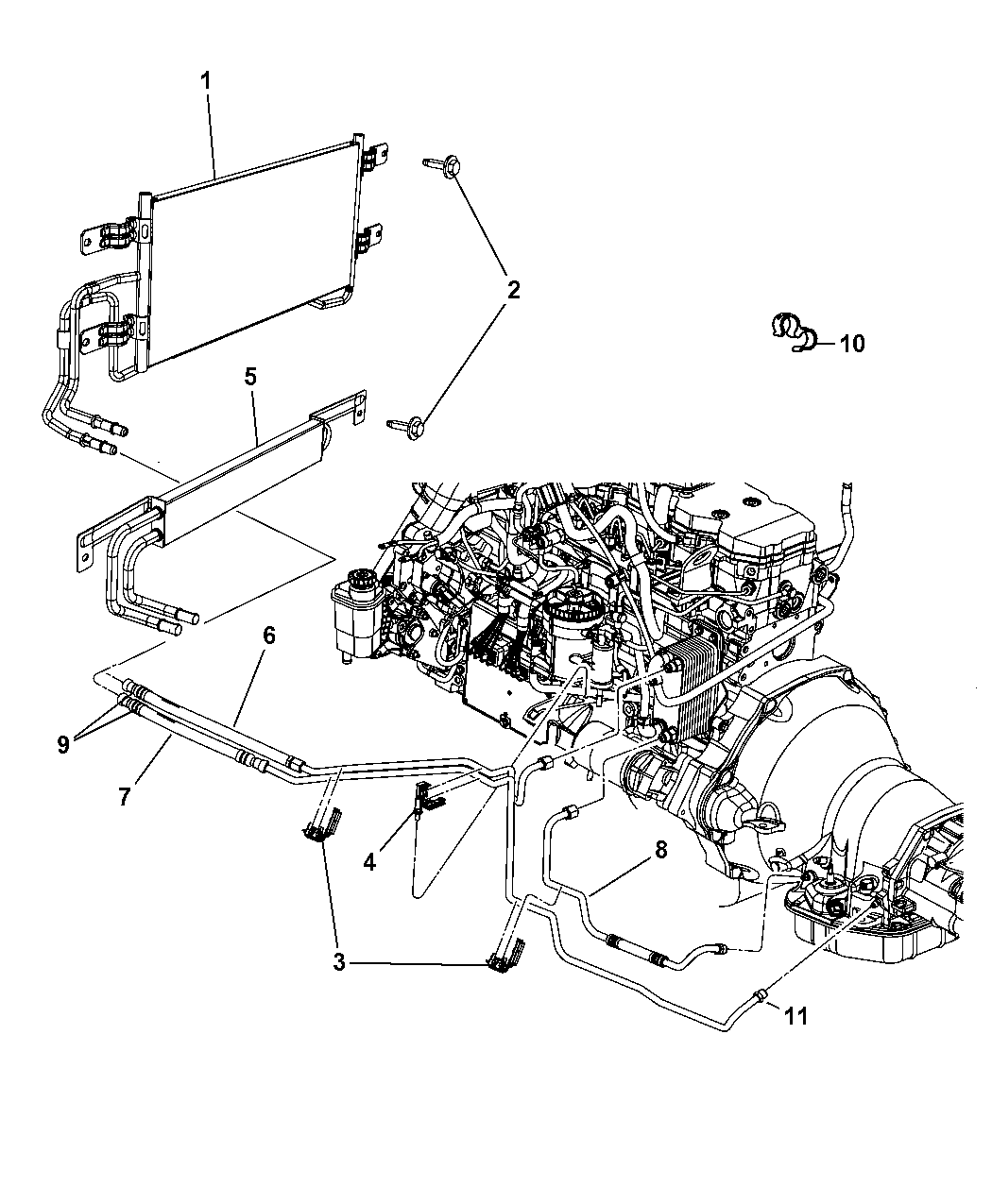 1
2
10
5
6
9
7
4
8
3
11