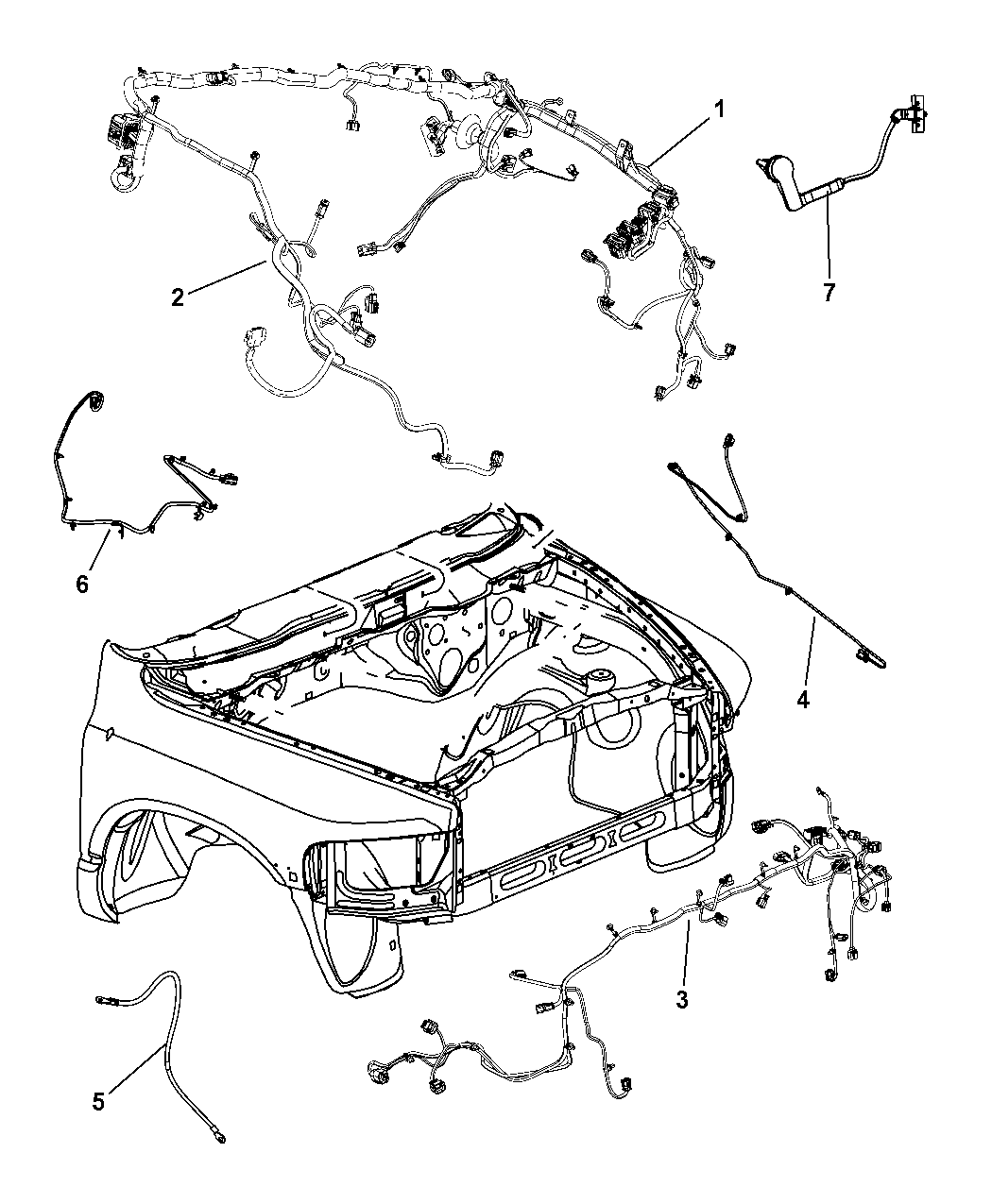 1
7
2
6
4
3
5