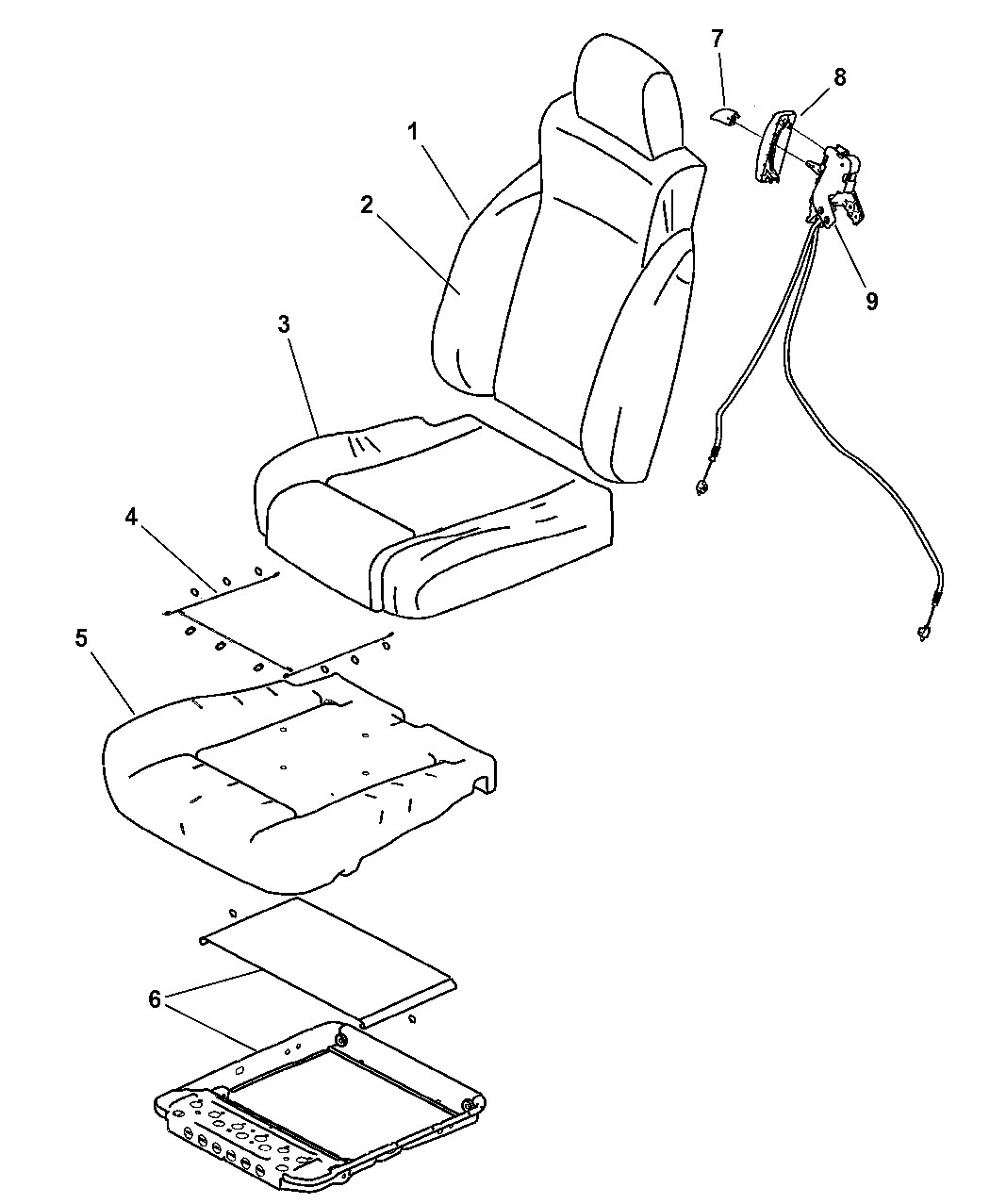 7
8
1
2
9
3
4
5
6