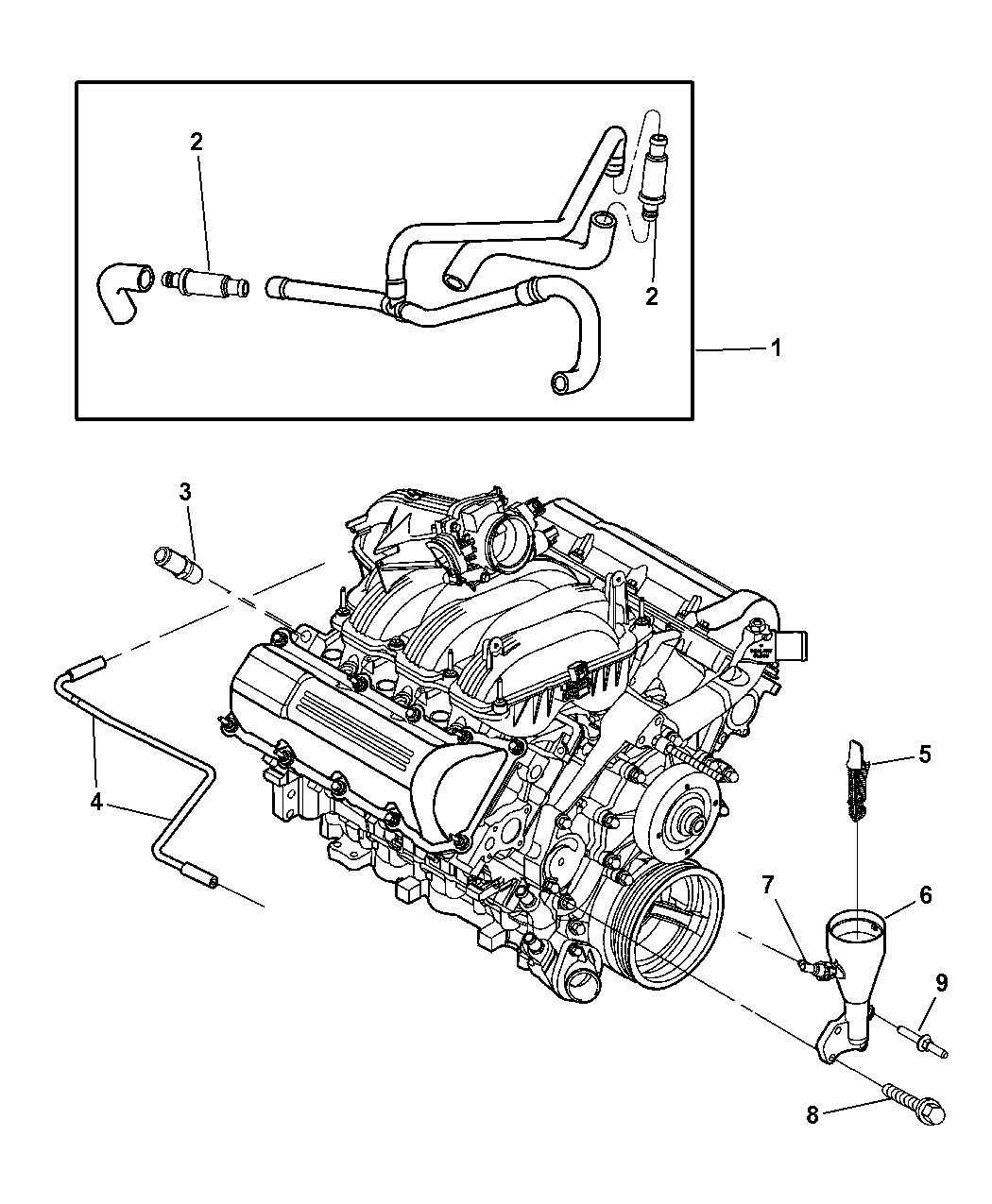 2
2
1
3
4
5
6
7
9
8