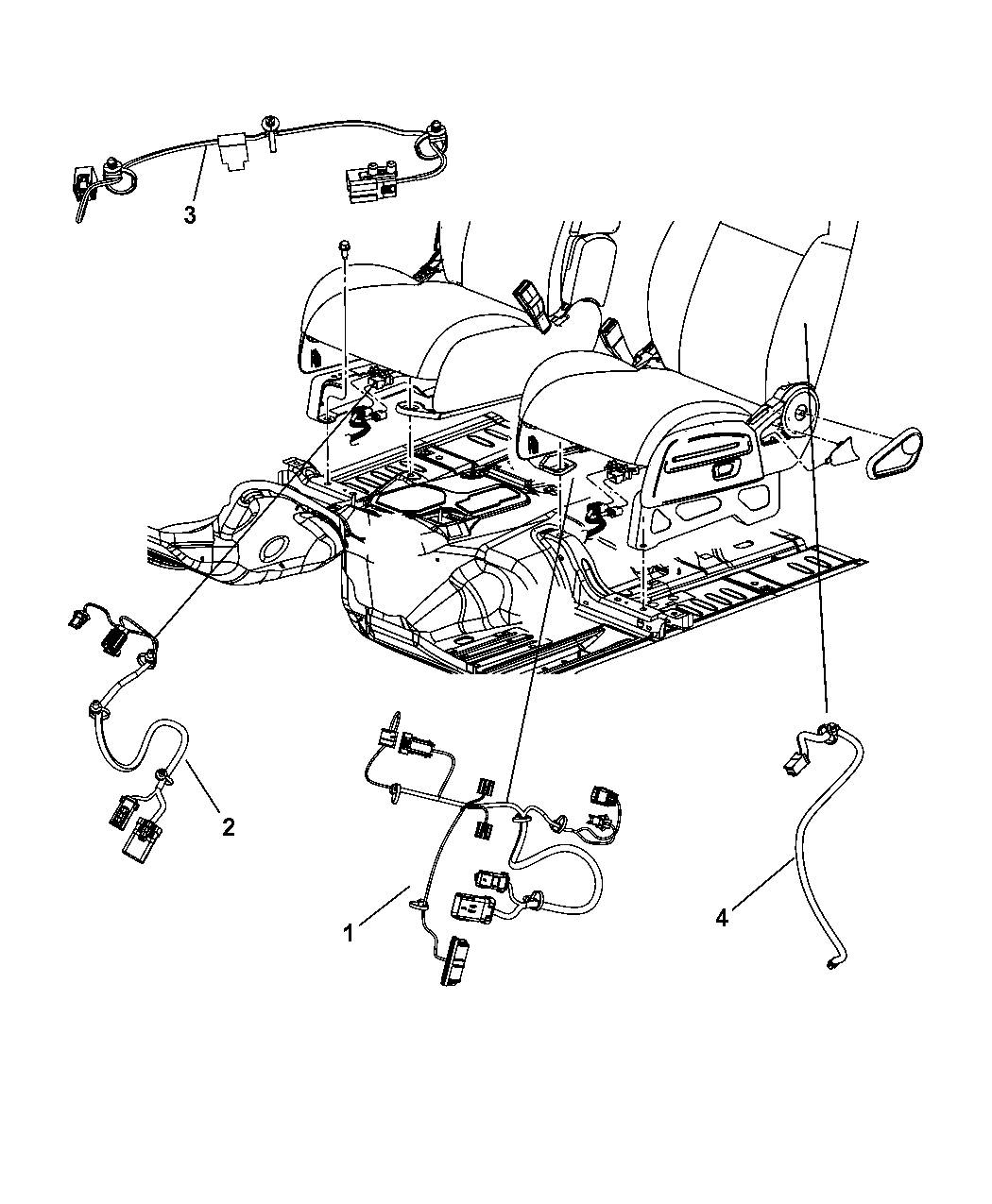 3
2
1
4