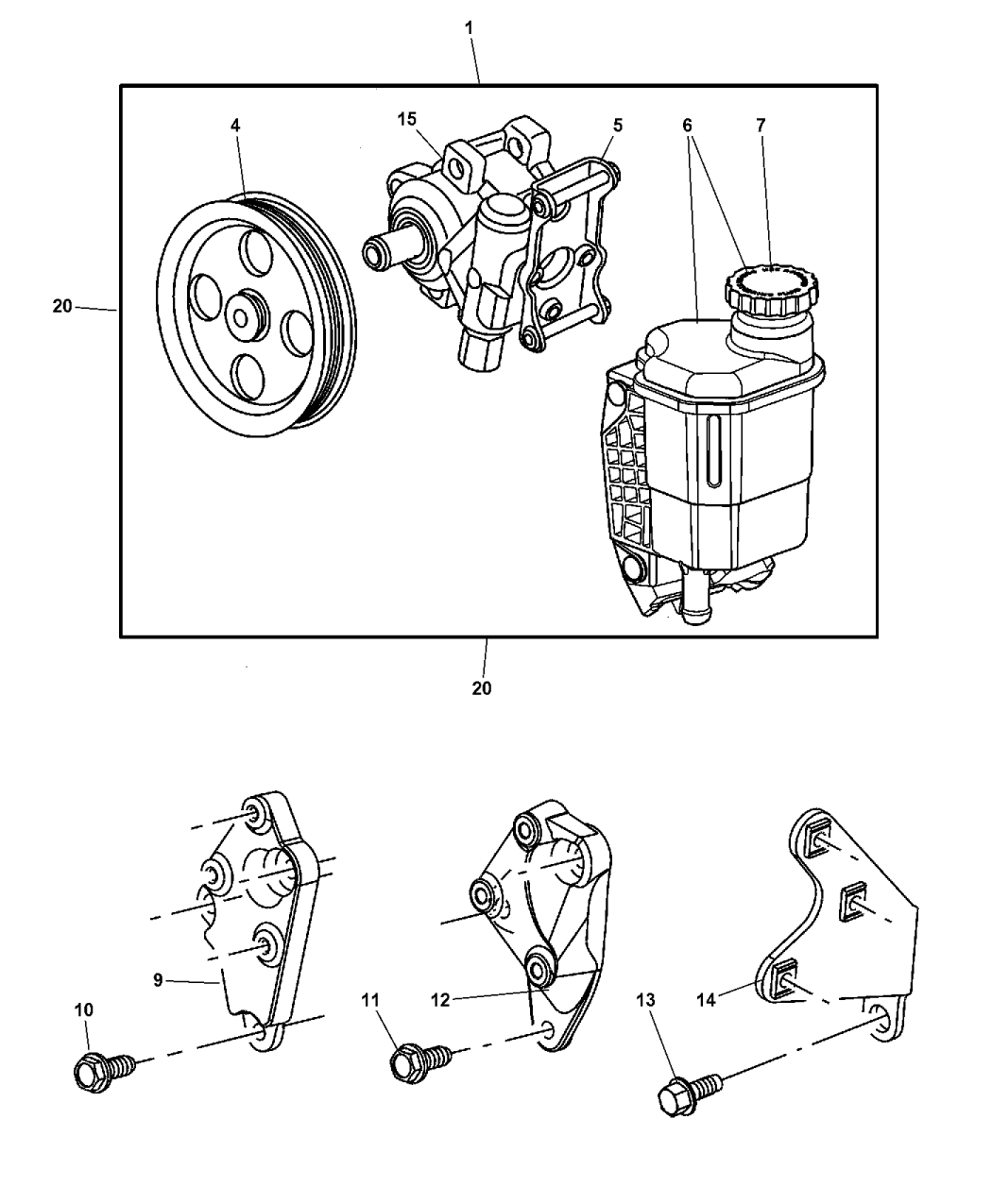 1

4

15

5

6

7

20

20

9

10

11

12

13

14