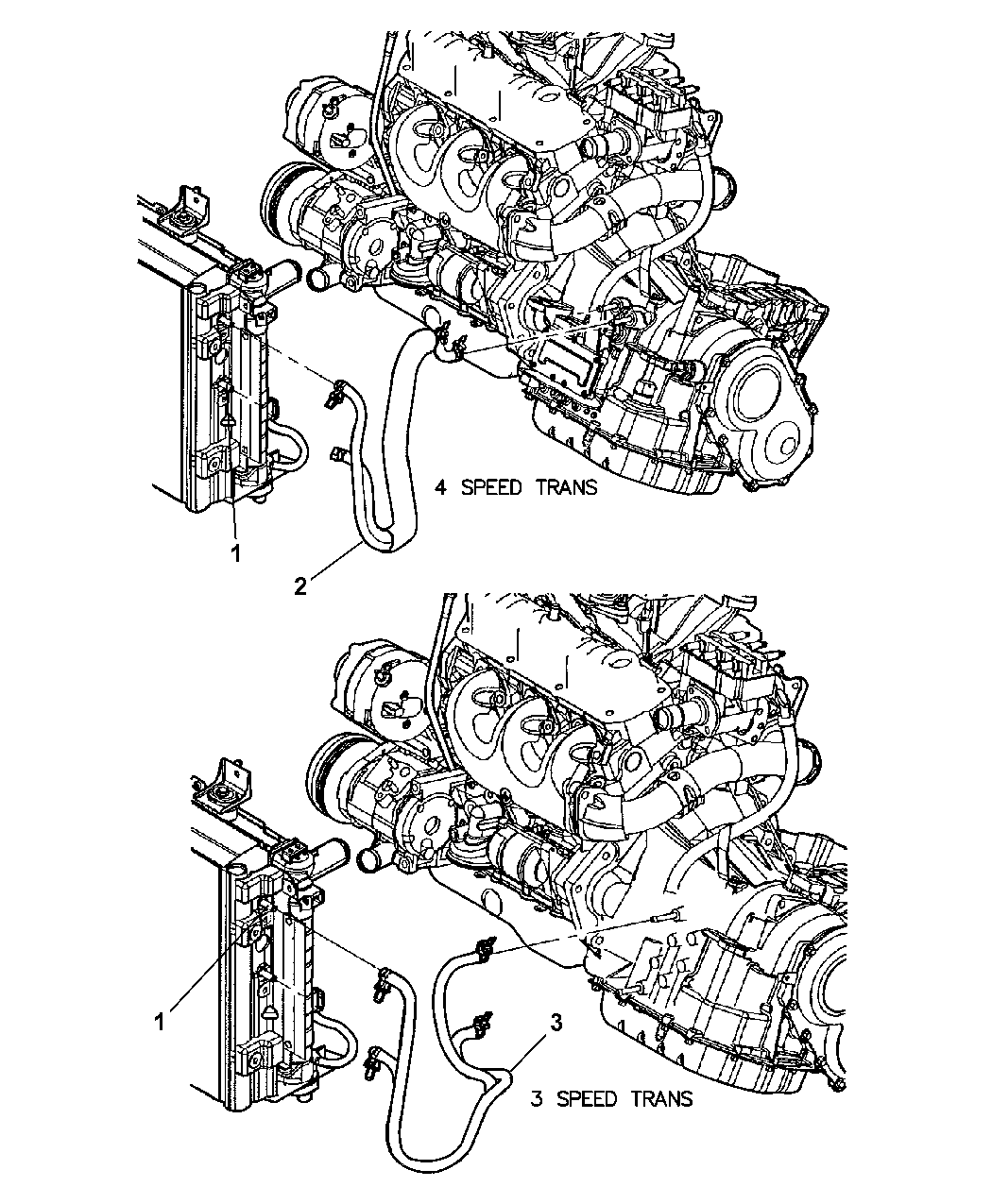 4 SPEED TRANS

1

2

1

3

3 SPEED TRANS