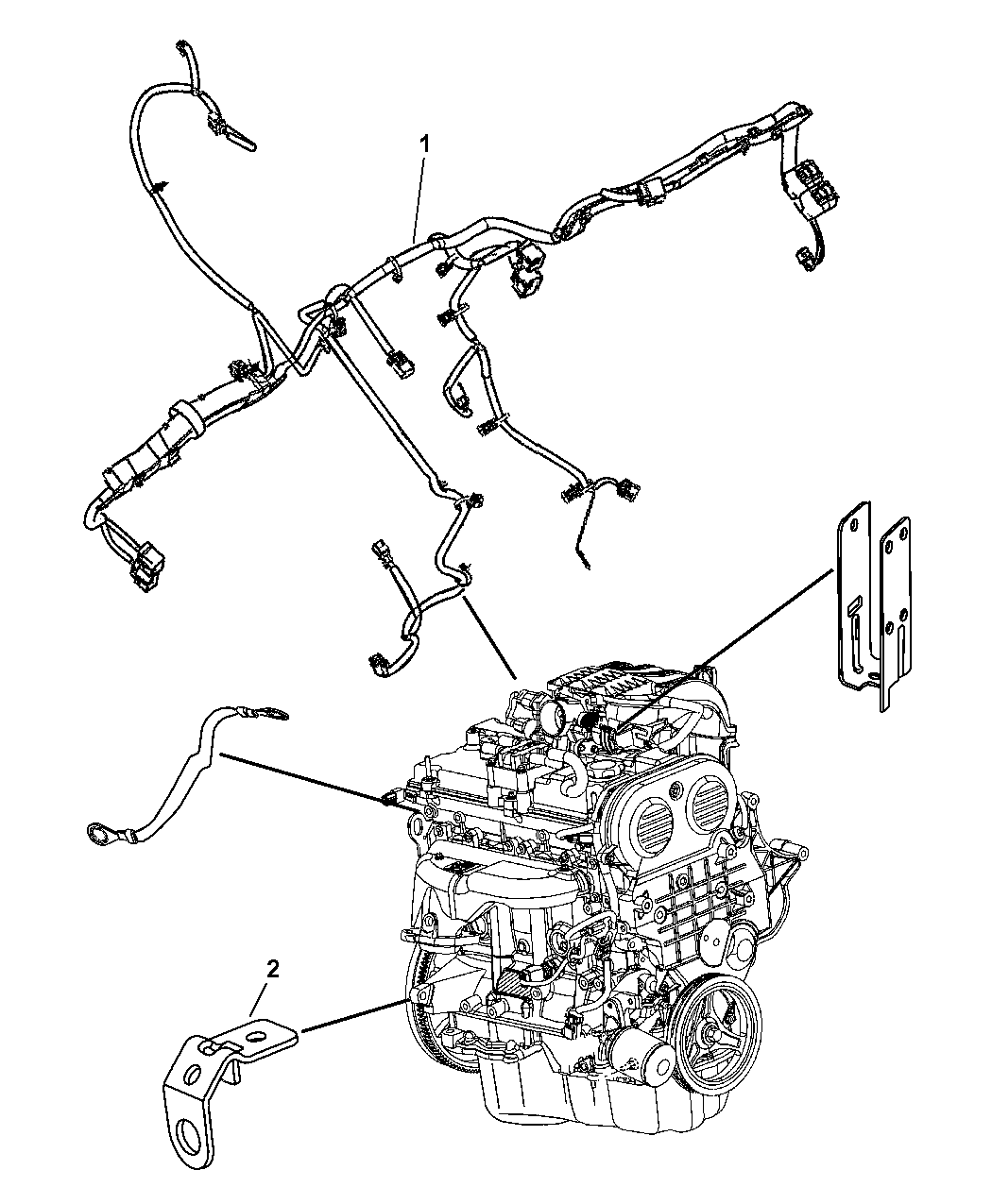 1

2