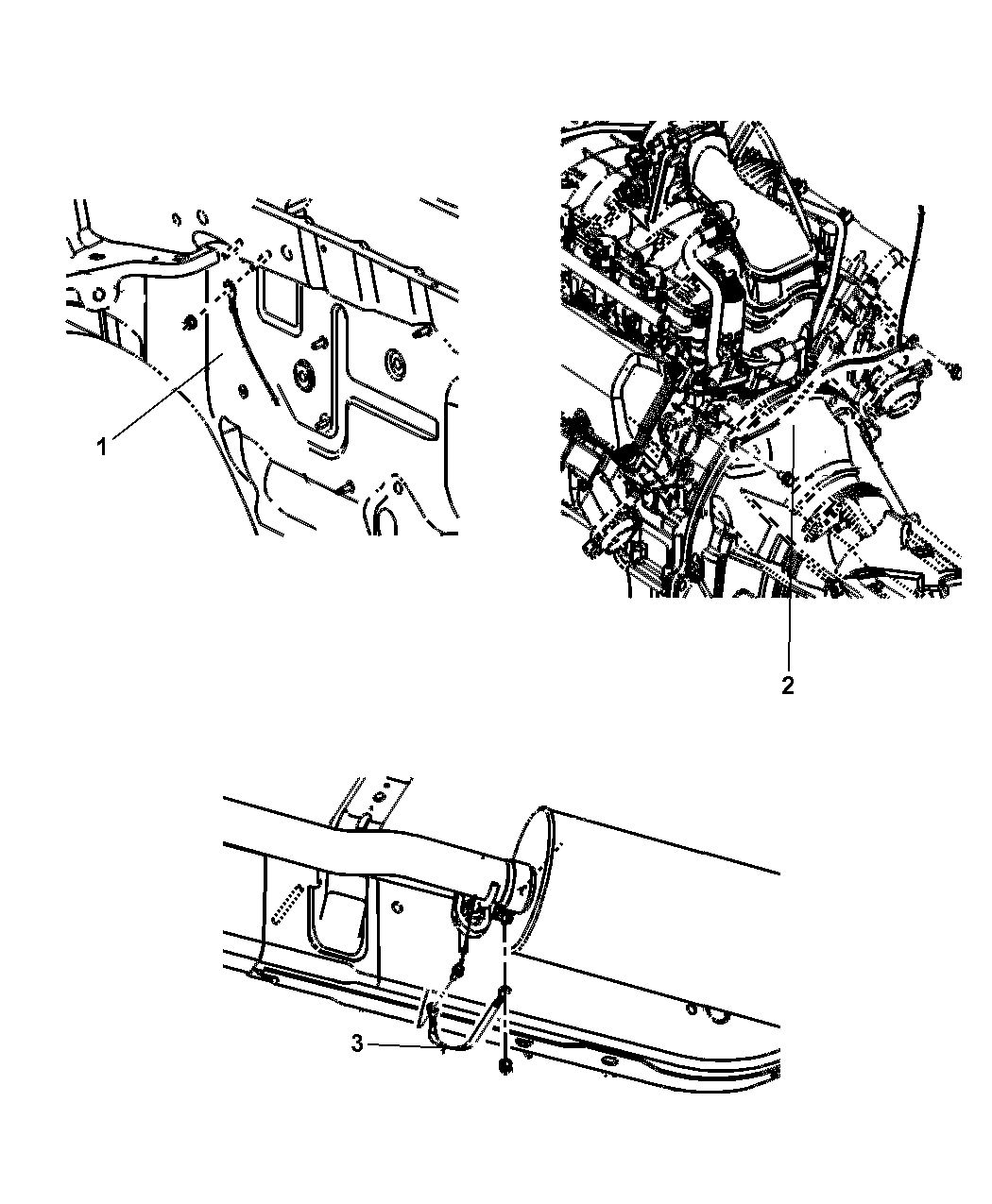 1
2
3