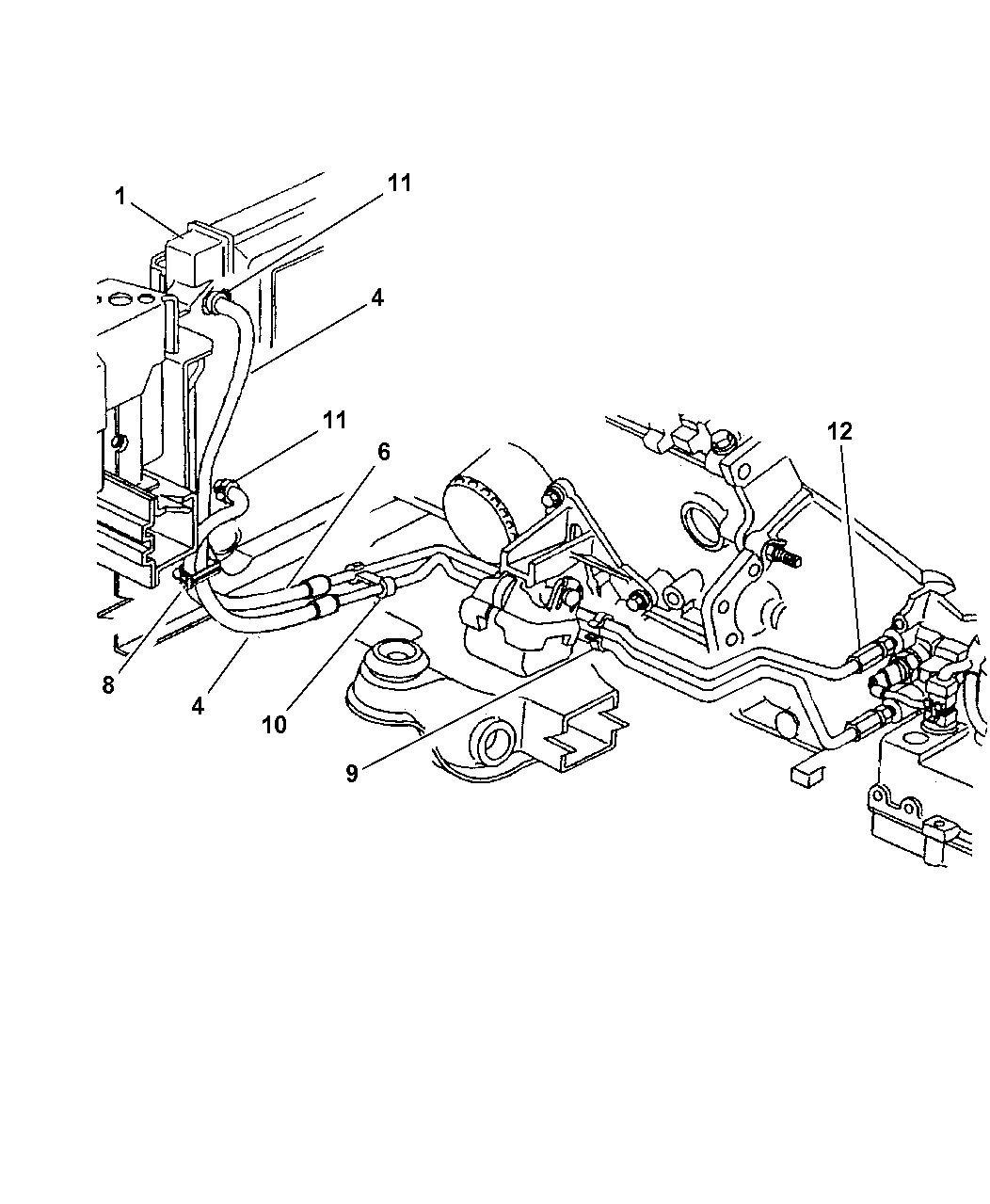 1
11
4
11
6
12
8
4
10
9