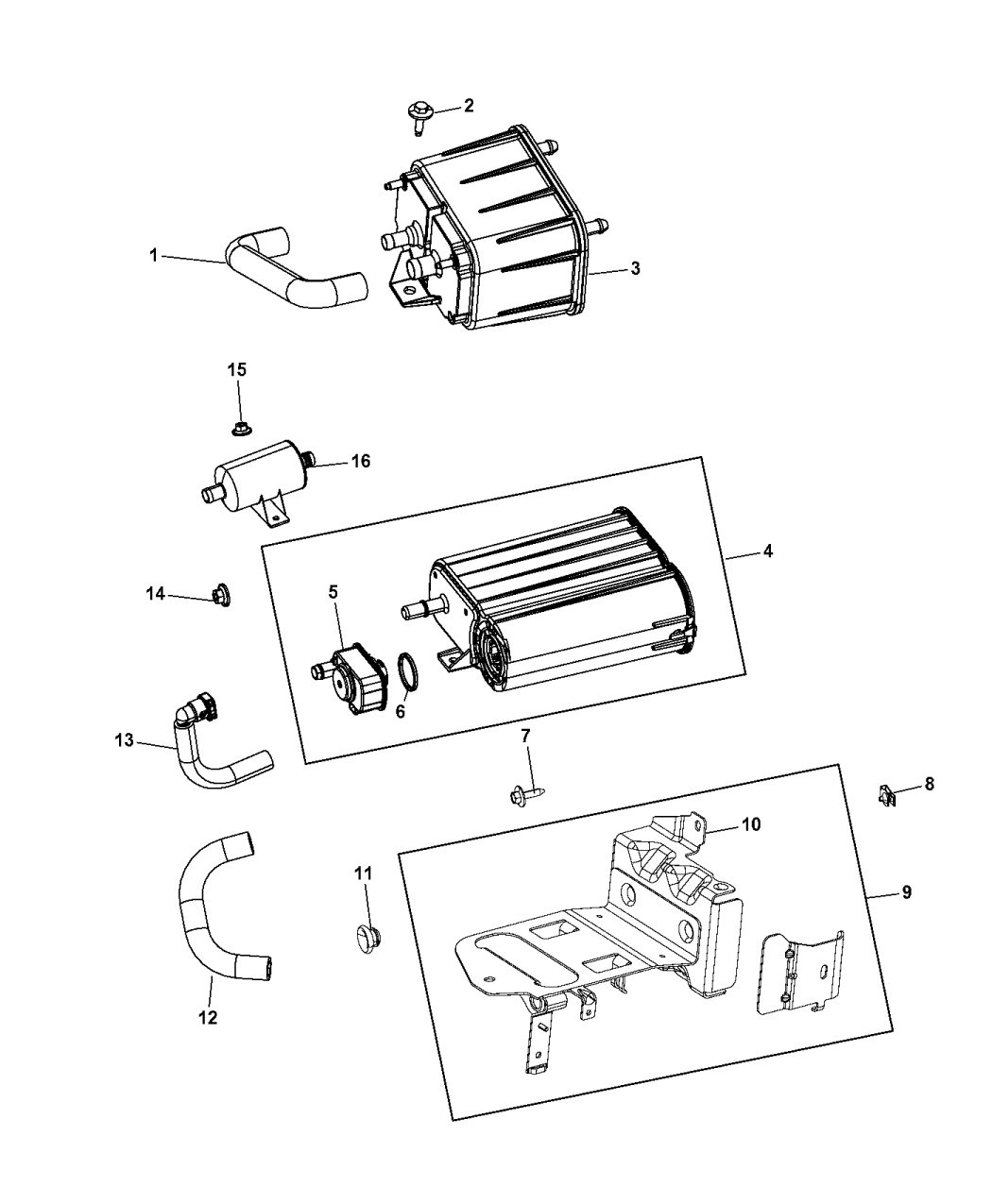 2
1
3
15
16
4
14
5
6
13
7
8
10
9
11
12