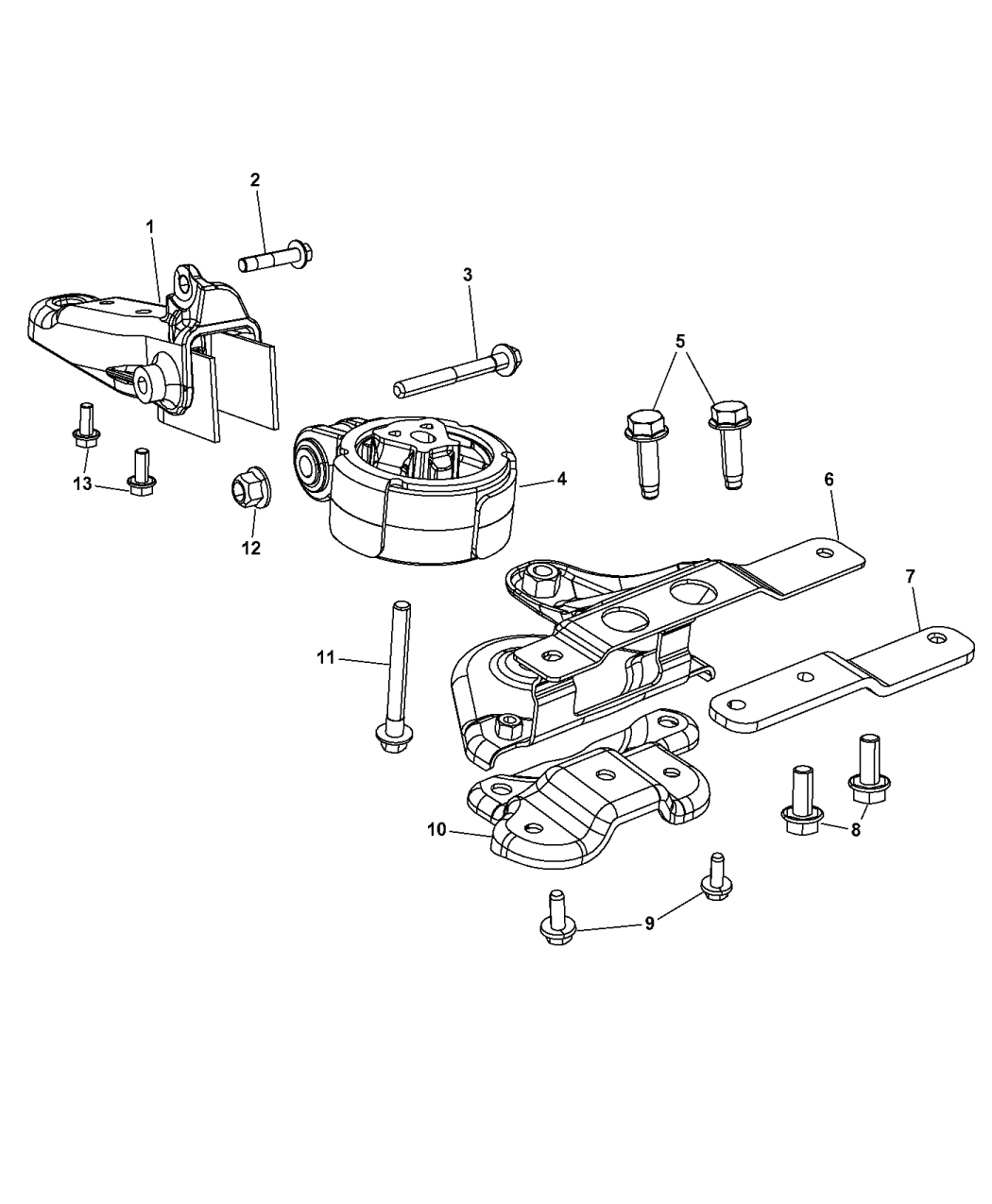 2
1
3
5
13
12
4
6
7
11
10
8
9