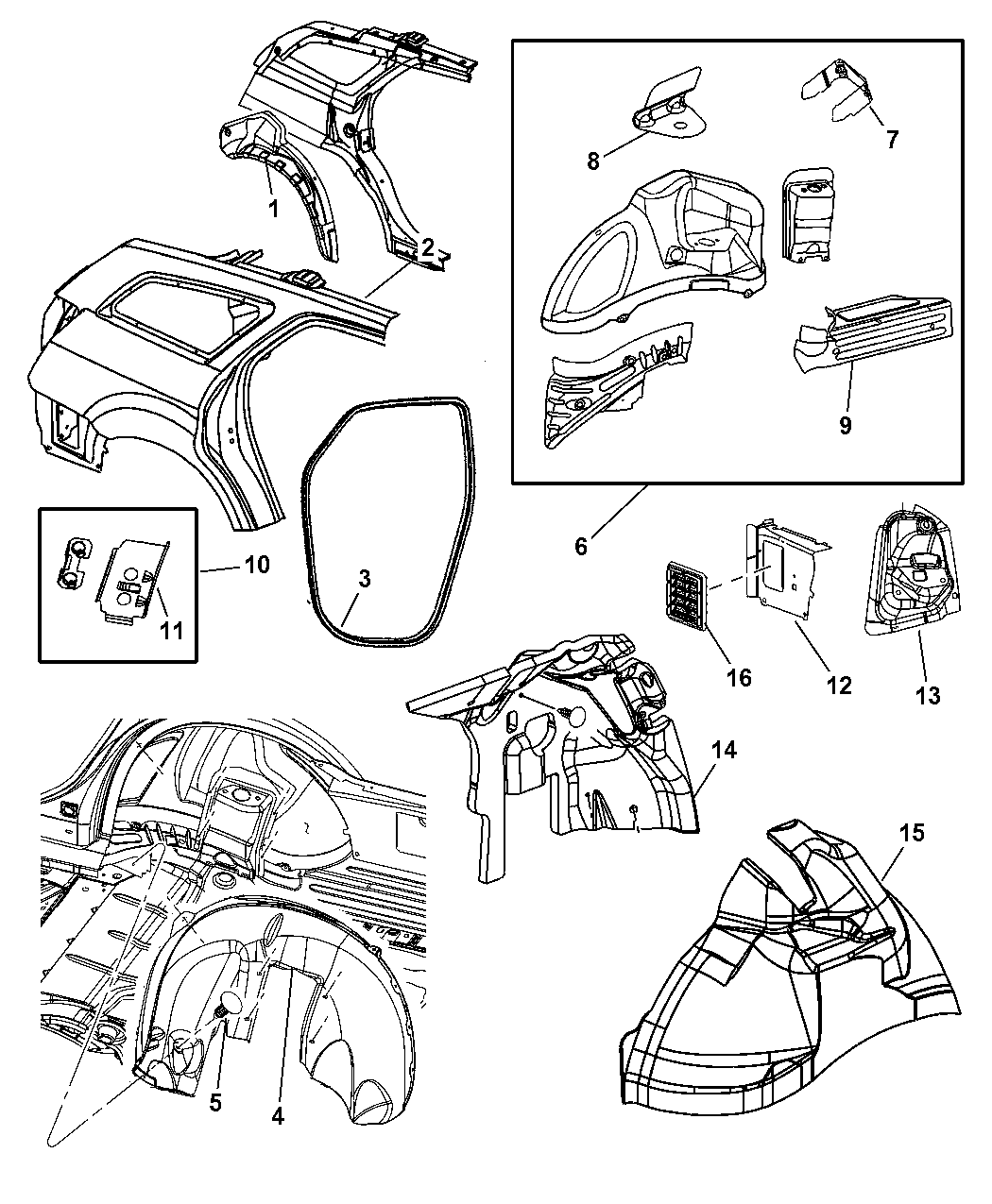 1
2
8
7
9
6
10
11
3
16
12
13
14
15
5
4