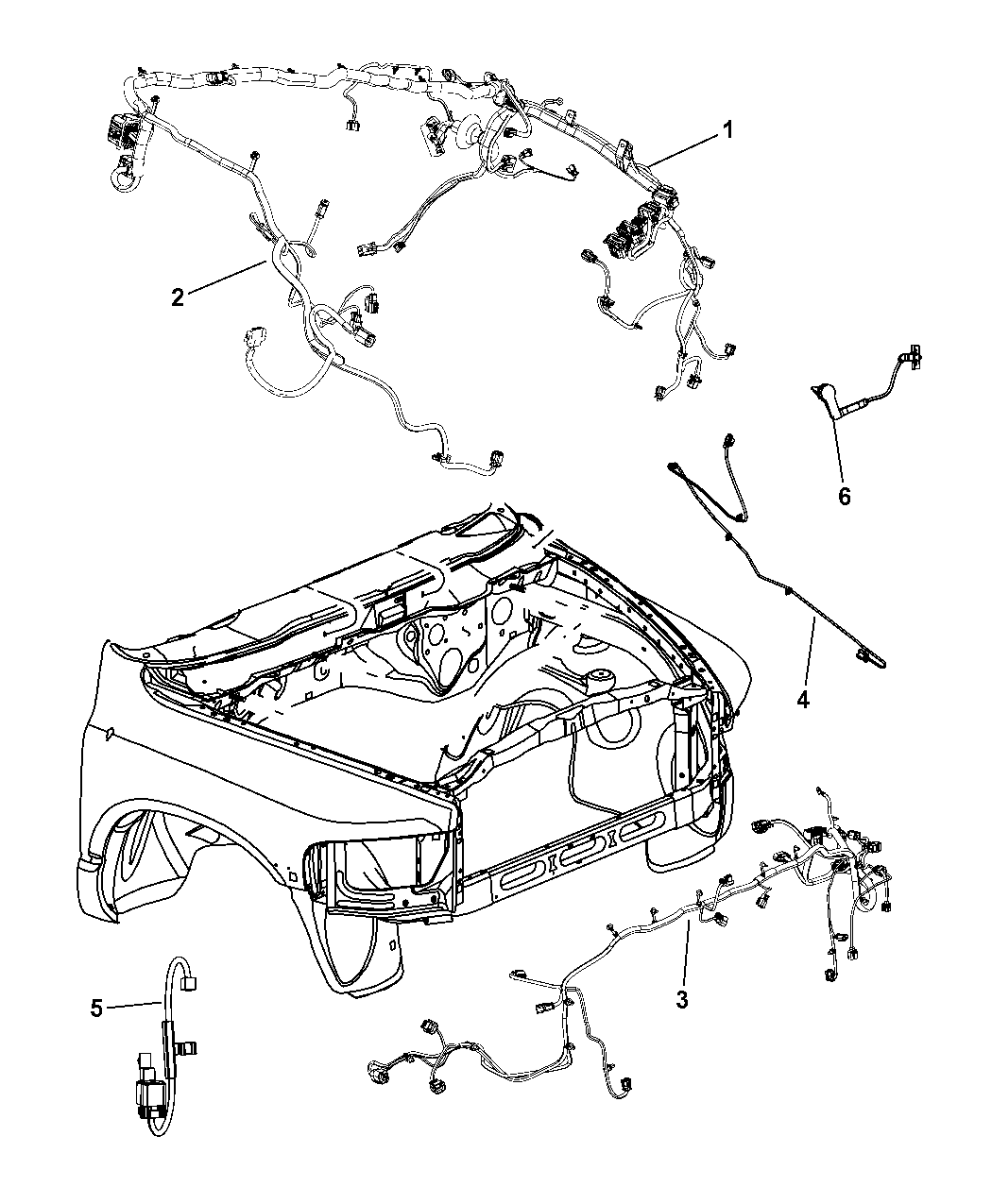 1
2
6
4
3
5