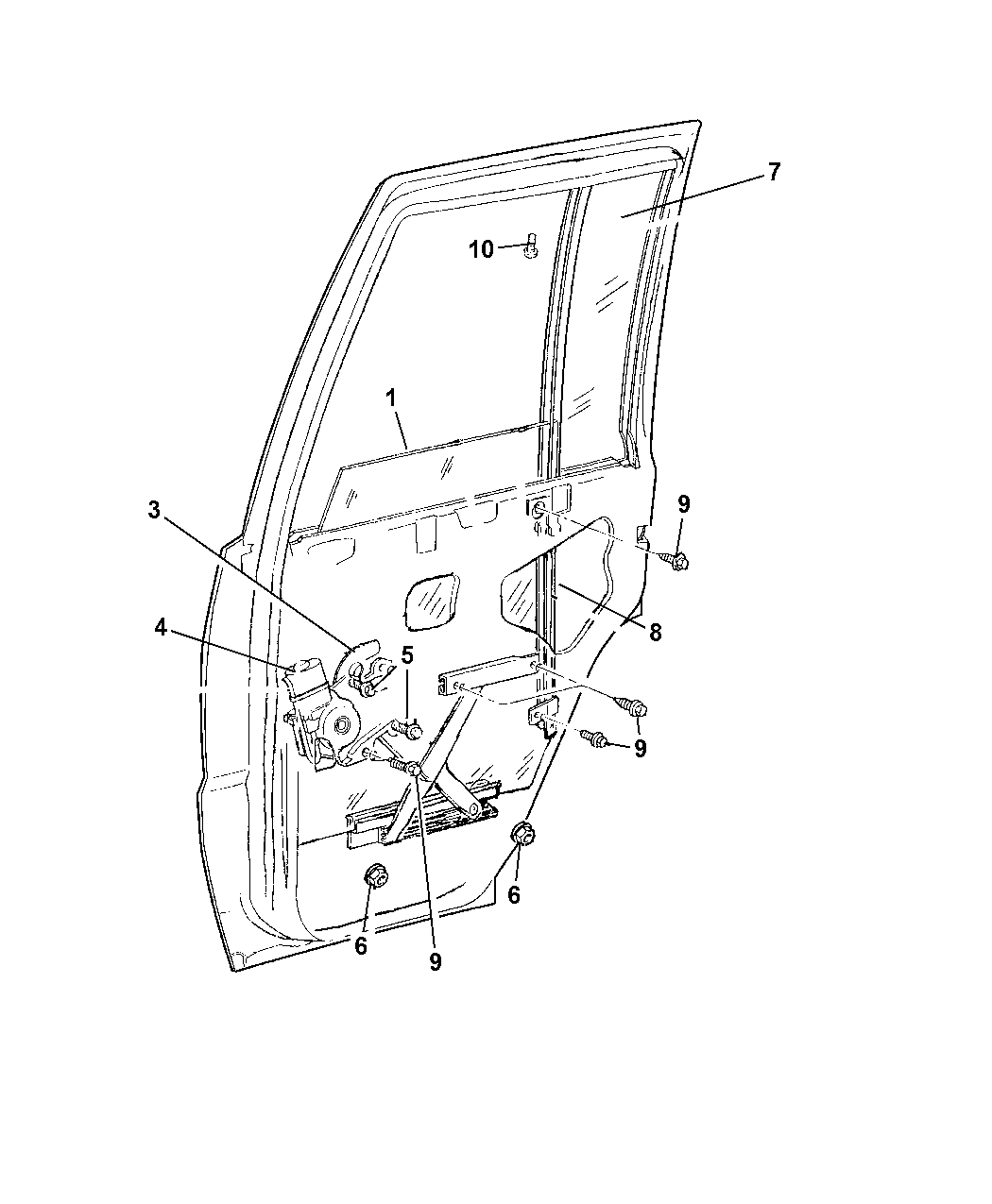 7
10
1
3
9
4
8
5
9
9
6
6
9