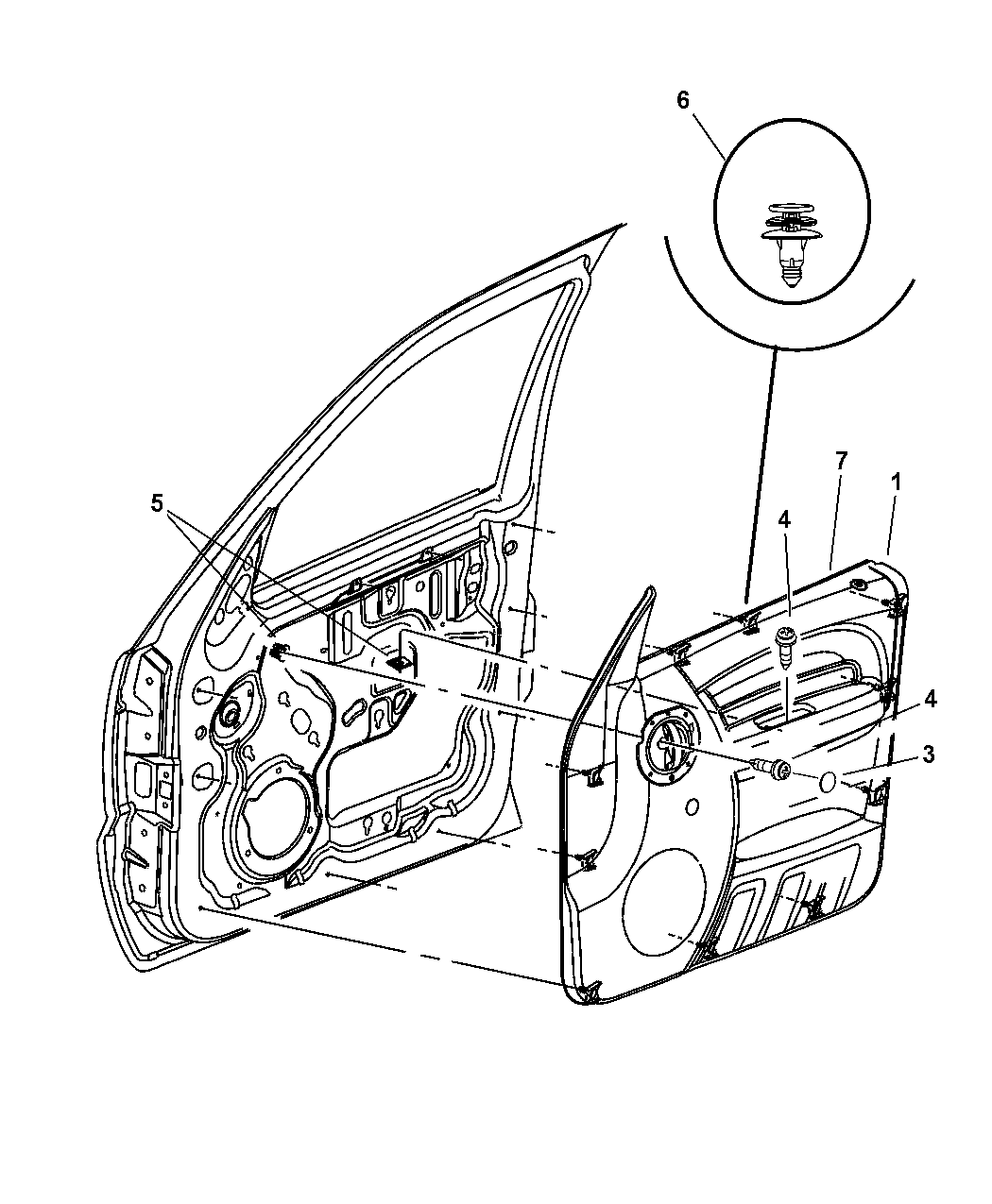 6

7

1

5

4

4

3