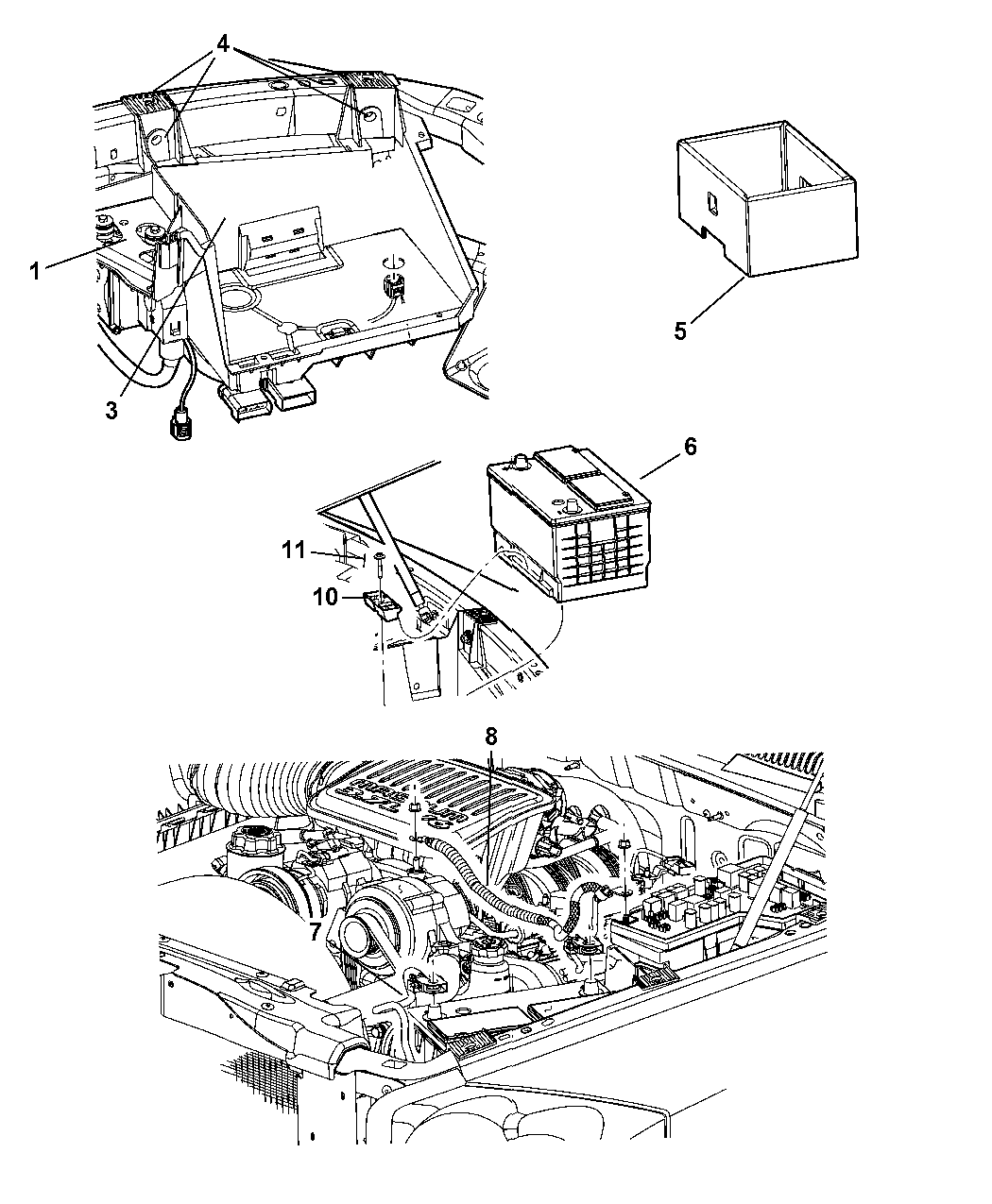 4
1
3
5
6
11
10
8
7